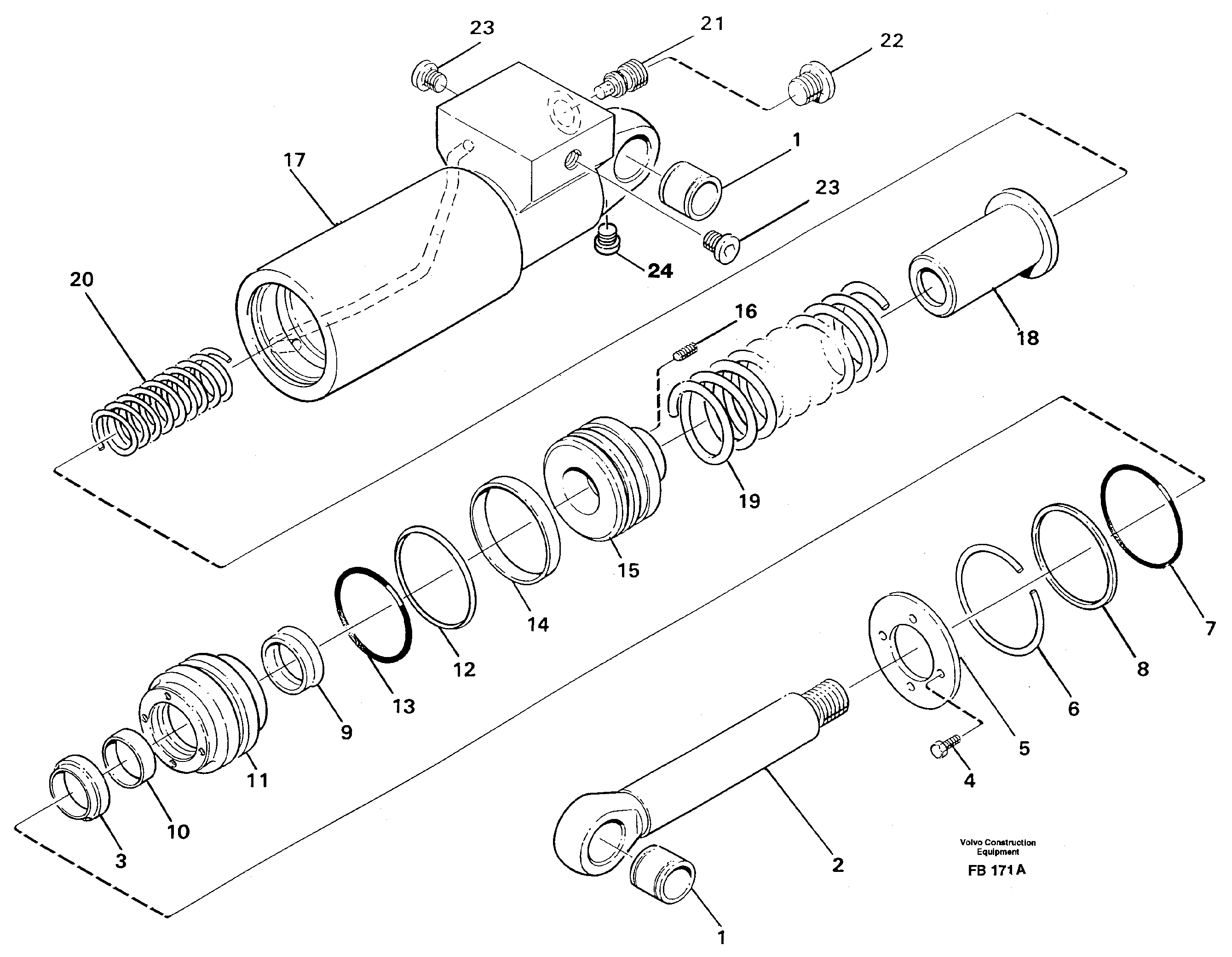 23
21
22
1
17
23
24
20
16
18
19
15
14
12
13
9
11
10
3
7
8
6
5
4
2
1

Volvo Construction Equipment
FB 171 A