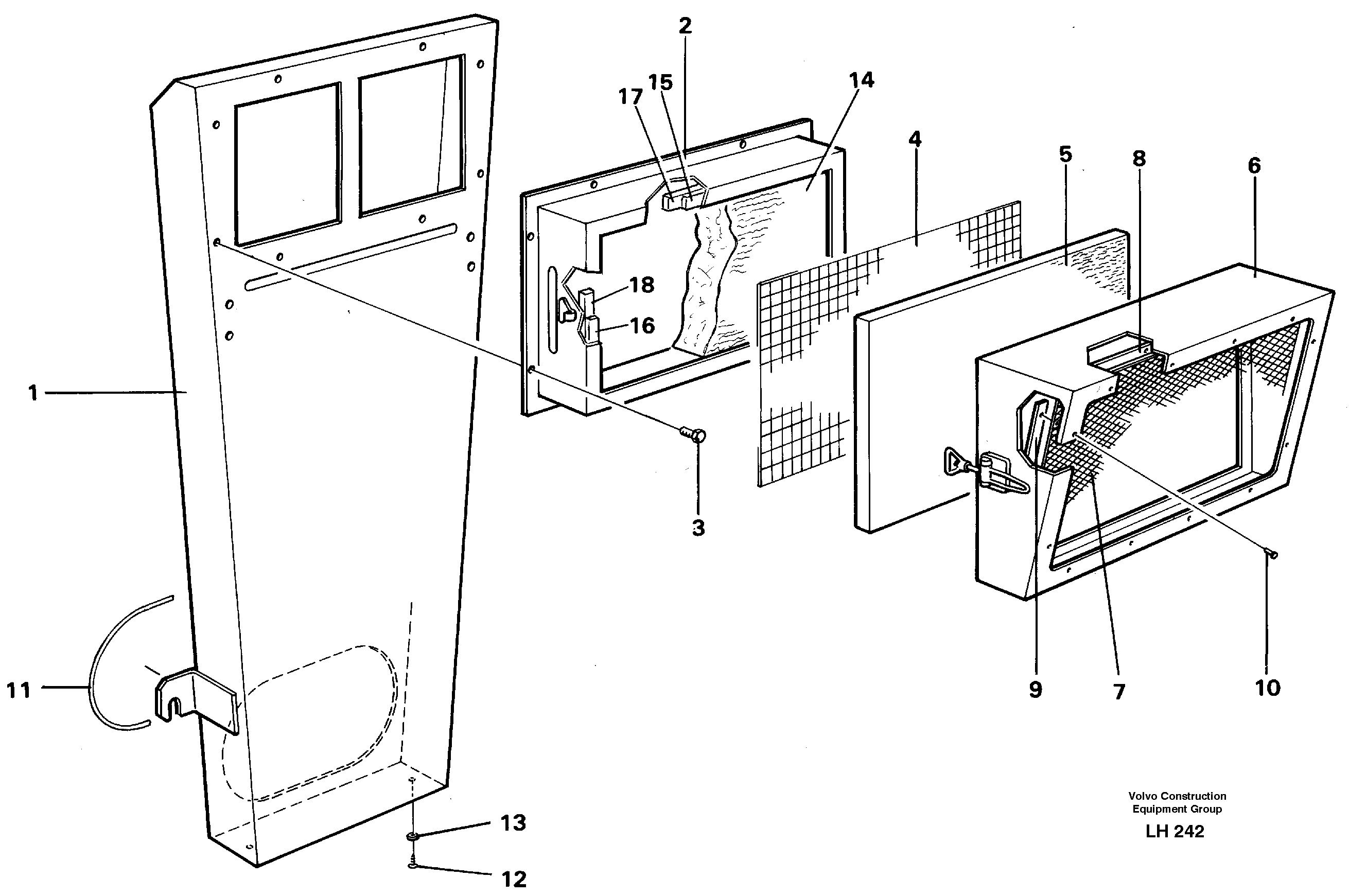 2
17
15
14
4
5
8
6
18
16
1
3
9
7
10
11
13
12
Volvo Construction Equipment Group
LH 242