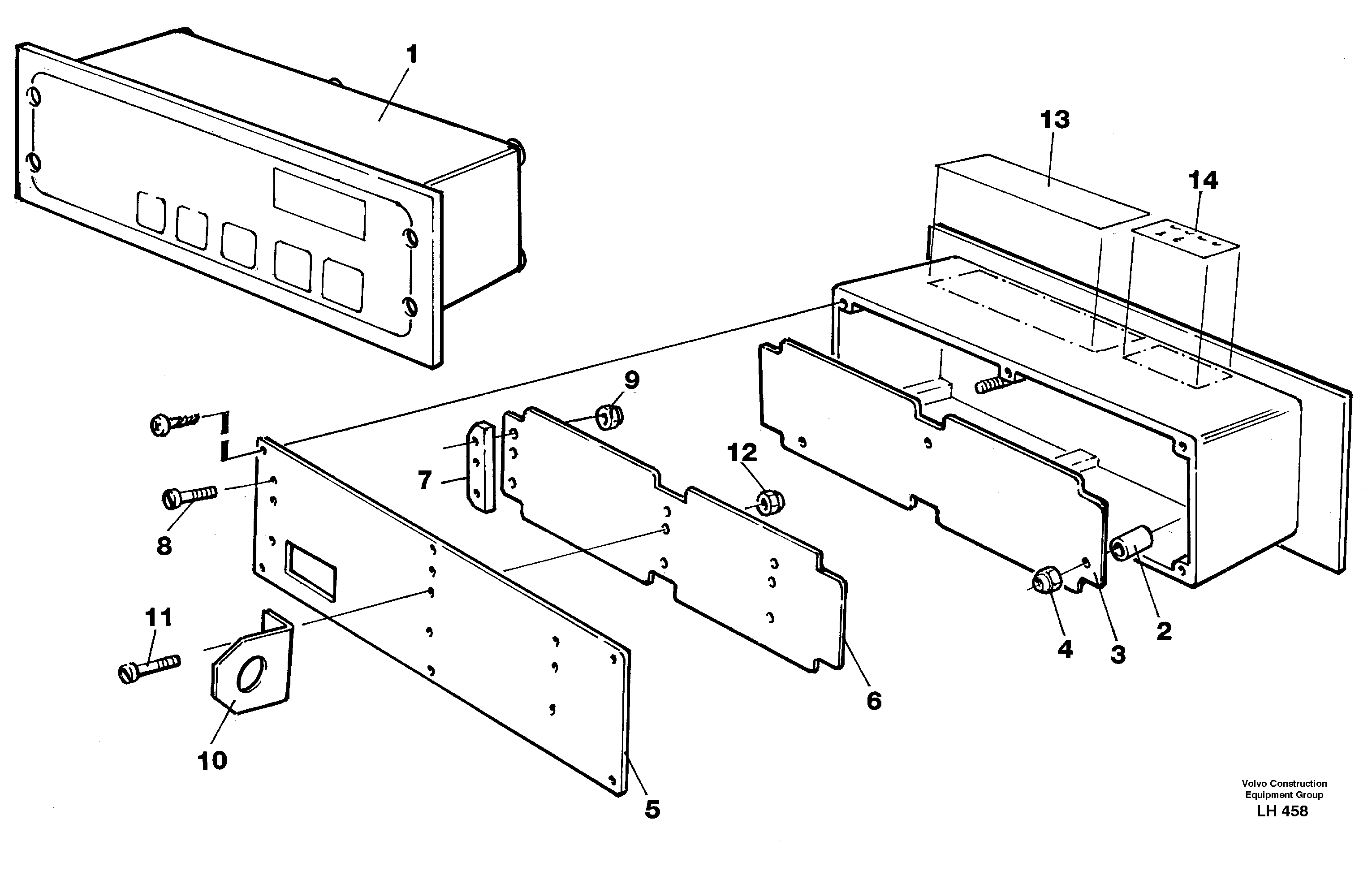 1

13

14

9

12

7

8

11

10

5

6

4

3

2

Volvo Construction Equipment Group
LH 458