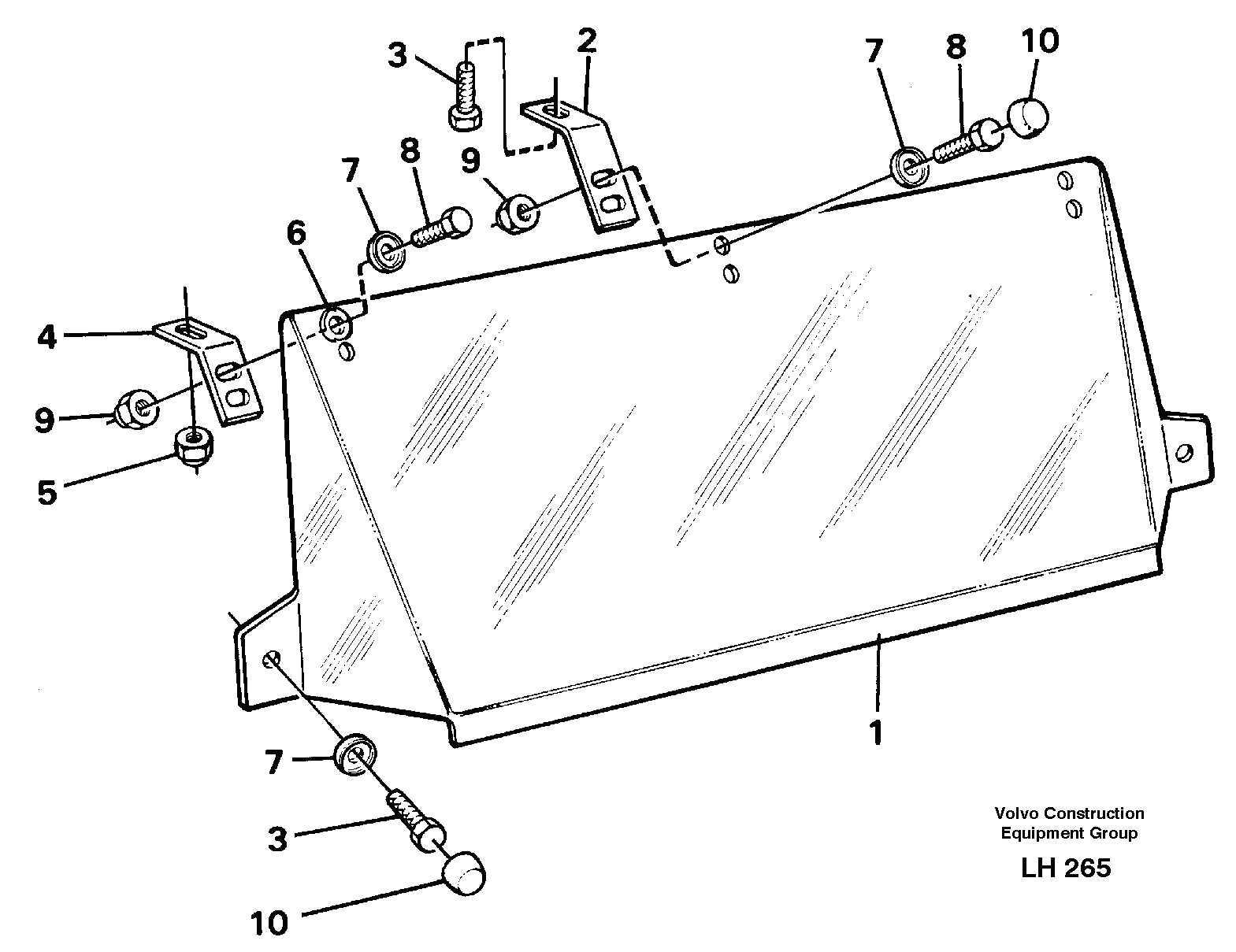 3
2
7
8
10
7
8
9
6
4
9
5
1
7
3
10

Volvo Construction Equipment Group

LH 265