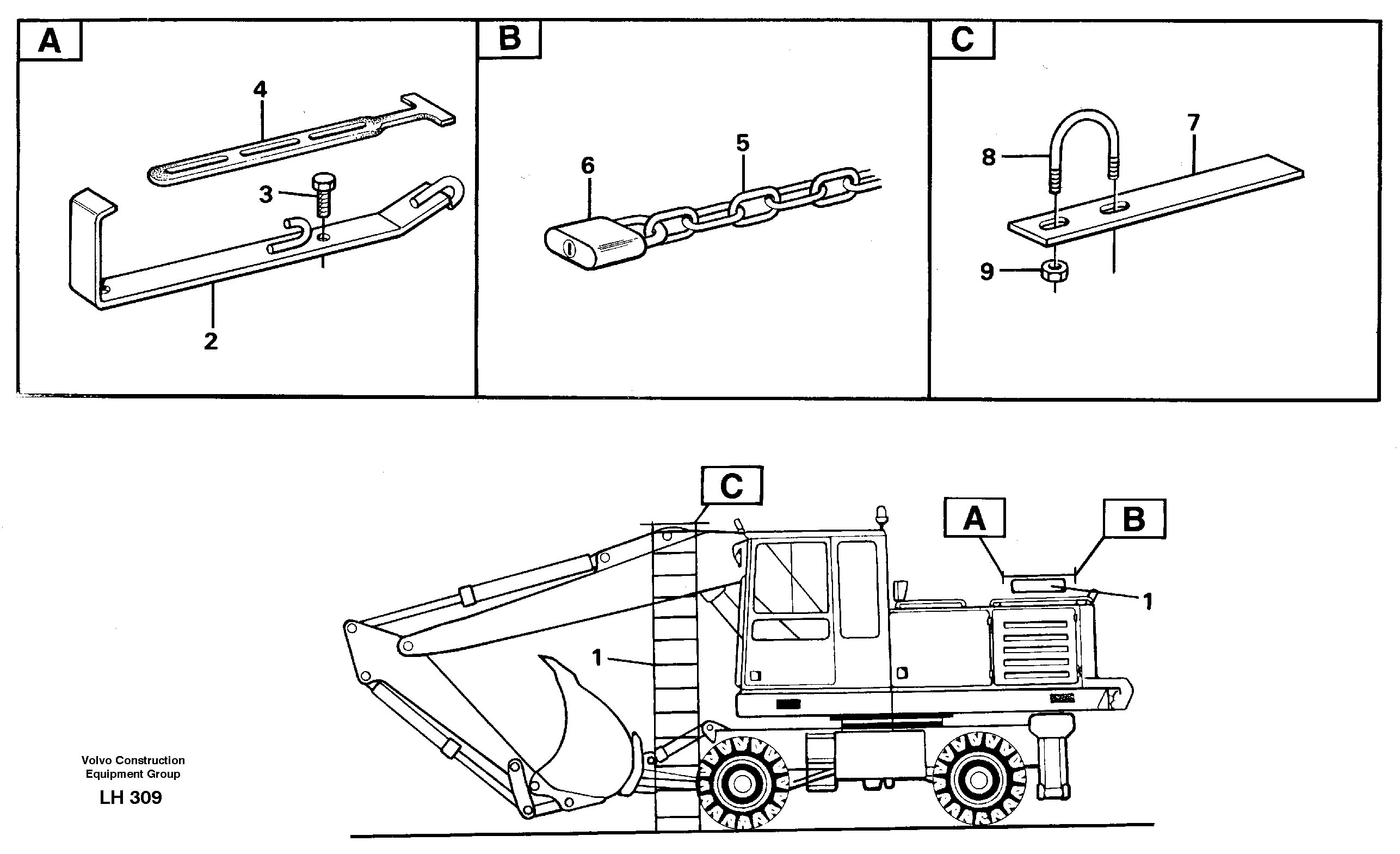 A

4

3

2

B

6

5

C

8

7

9

C

A

B

1

1

Volvo Construction Equipment Group

LH 309