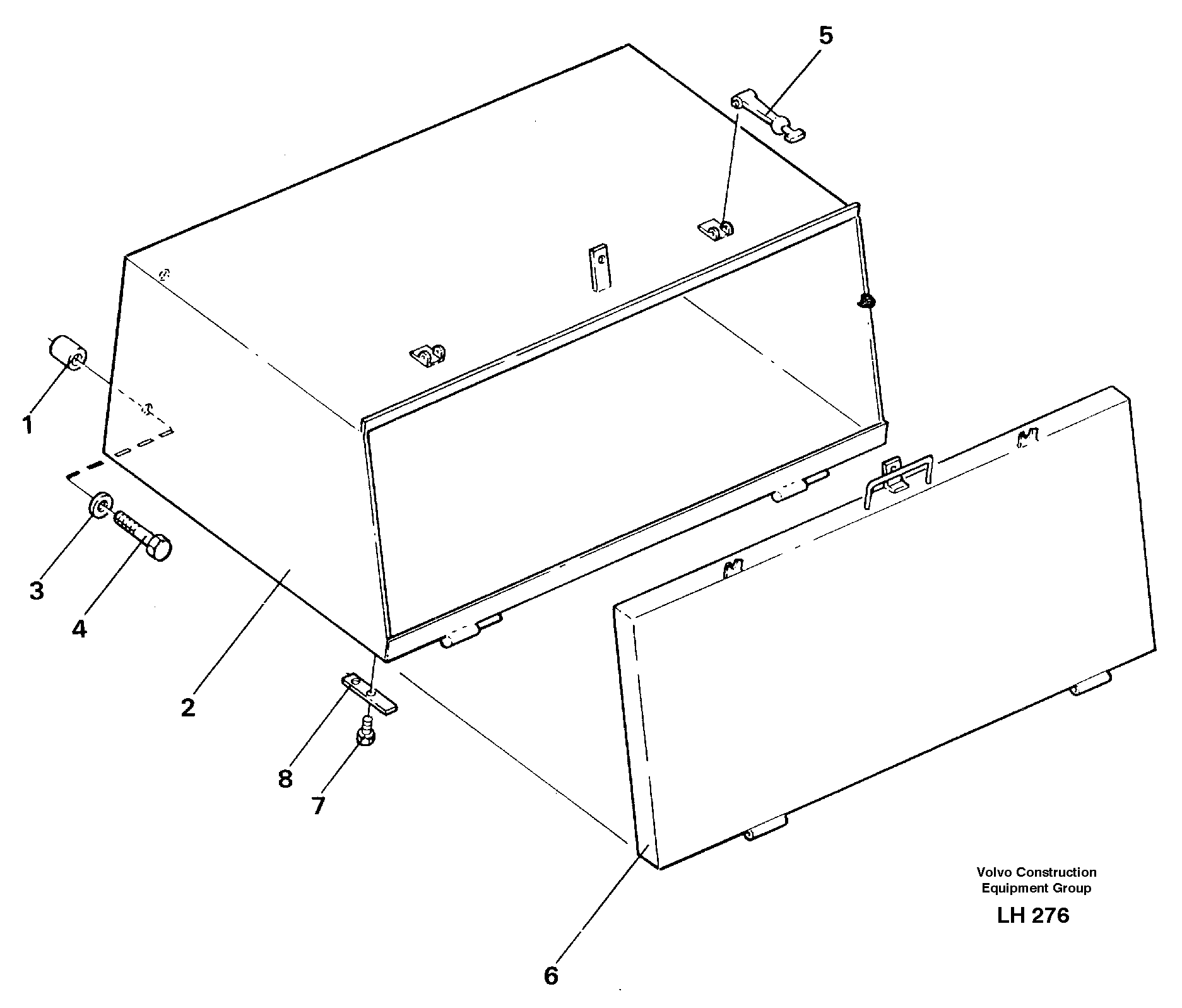 5

1

3

4

2

8

7

6

Volvo Construction
Equipment Group

LH 276