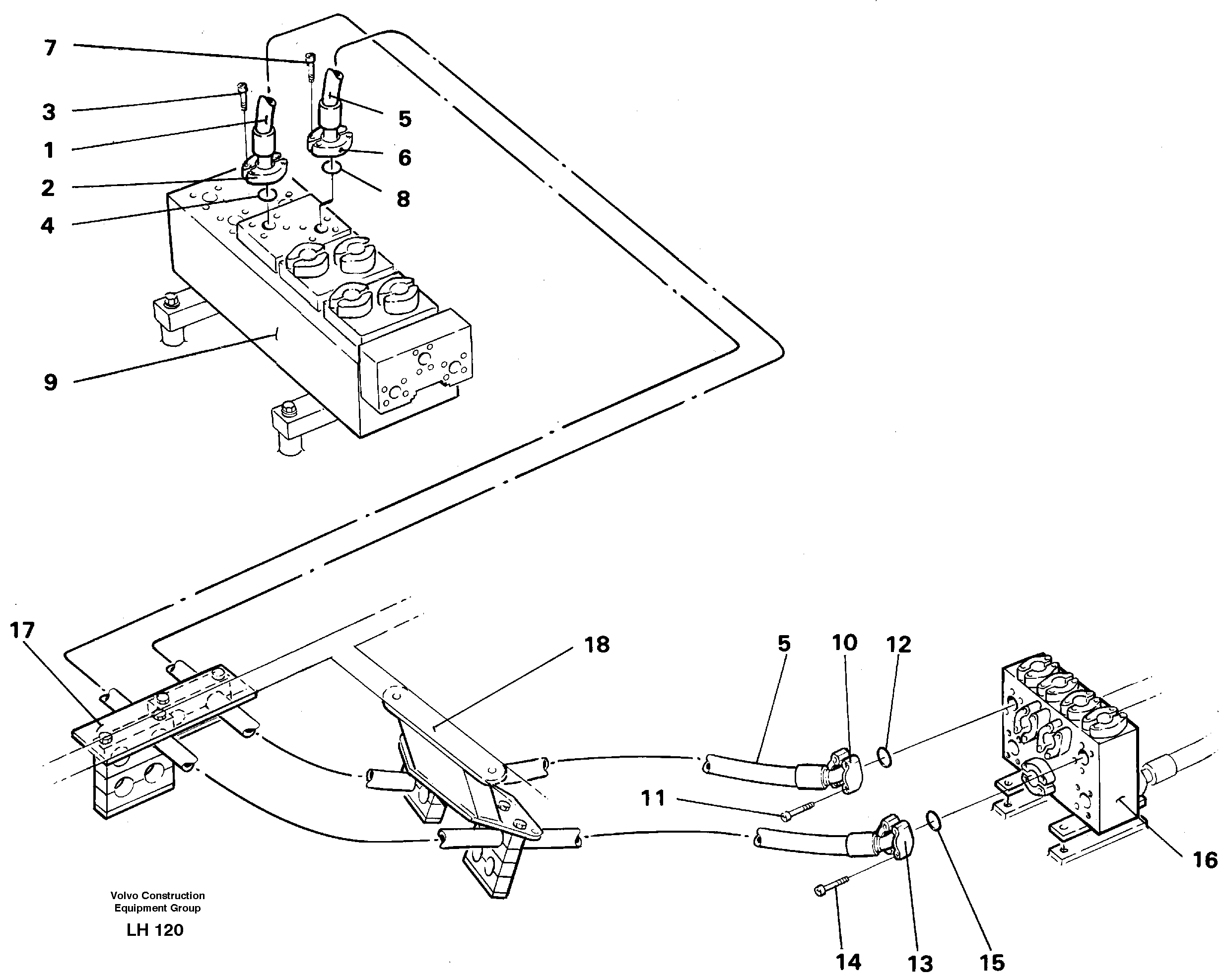 7
3
1
2
4
5
6
8
9
17
18
5
10
12
11
16
14
13
15
Volvo Construction Equipment Group
LH 120