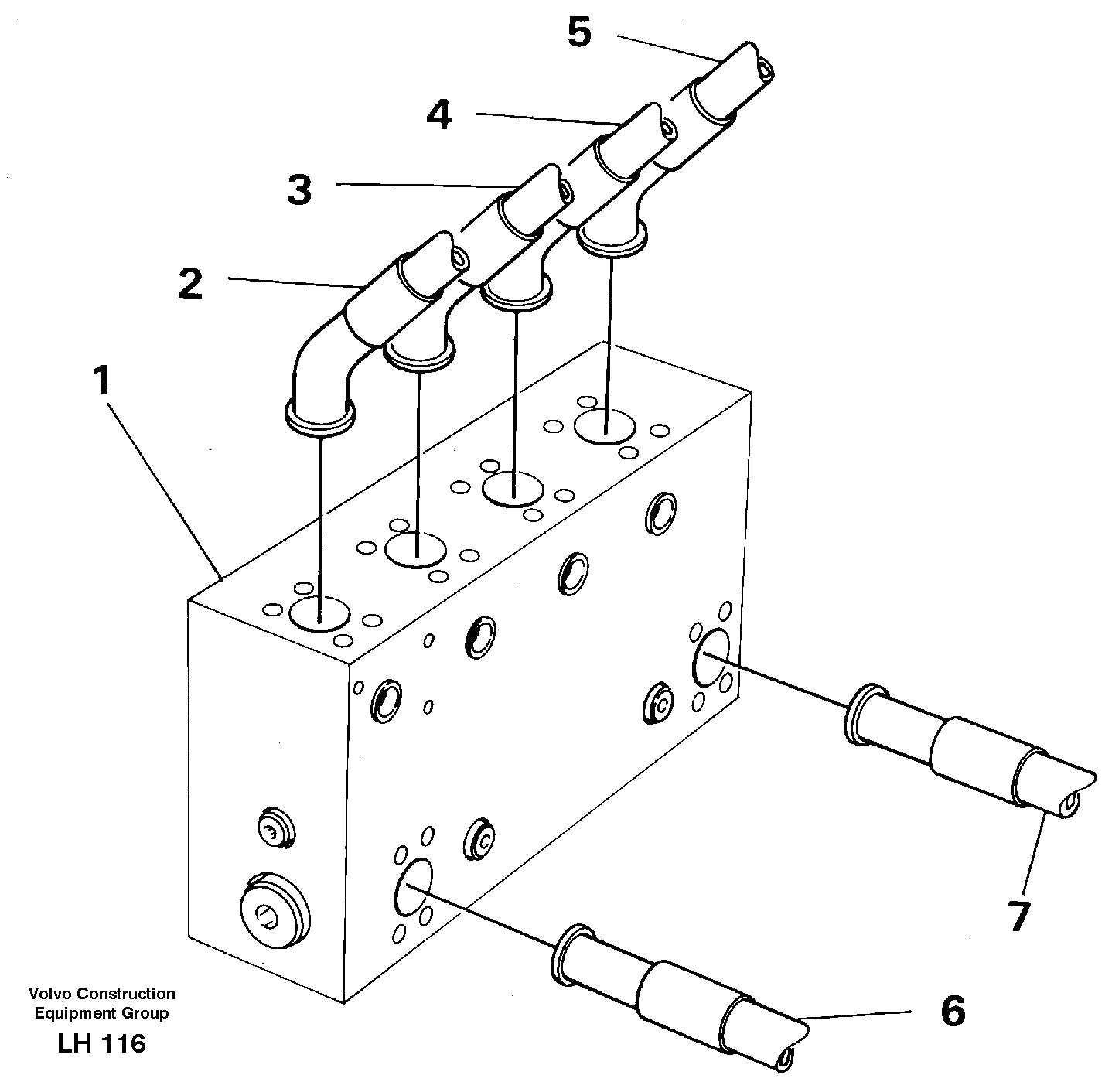 5
4
3
2
1
7
6
Volvo Construction Equipment Group
LH 116