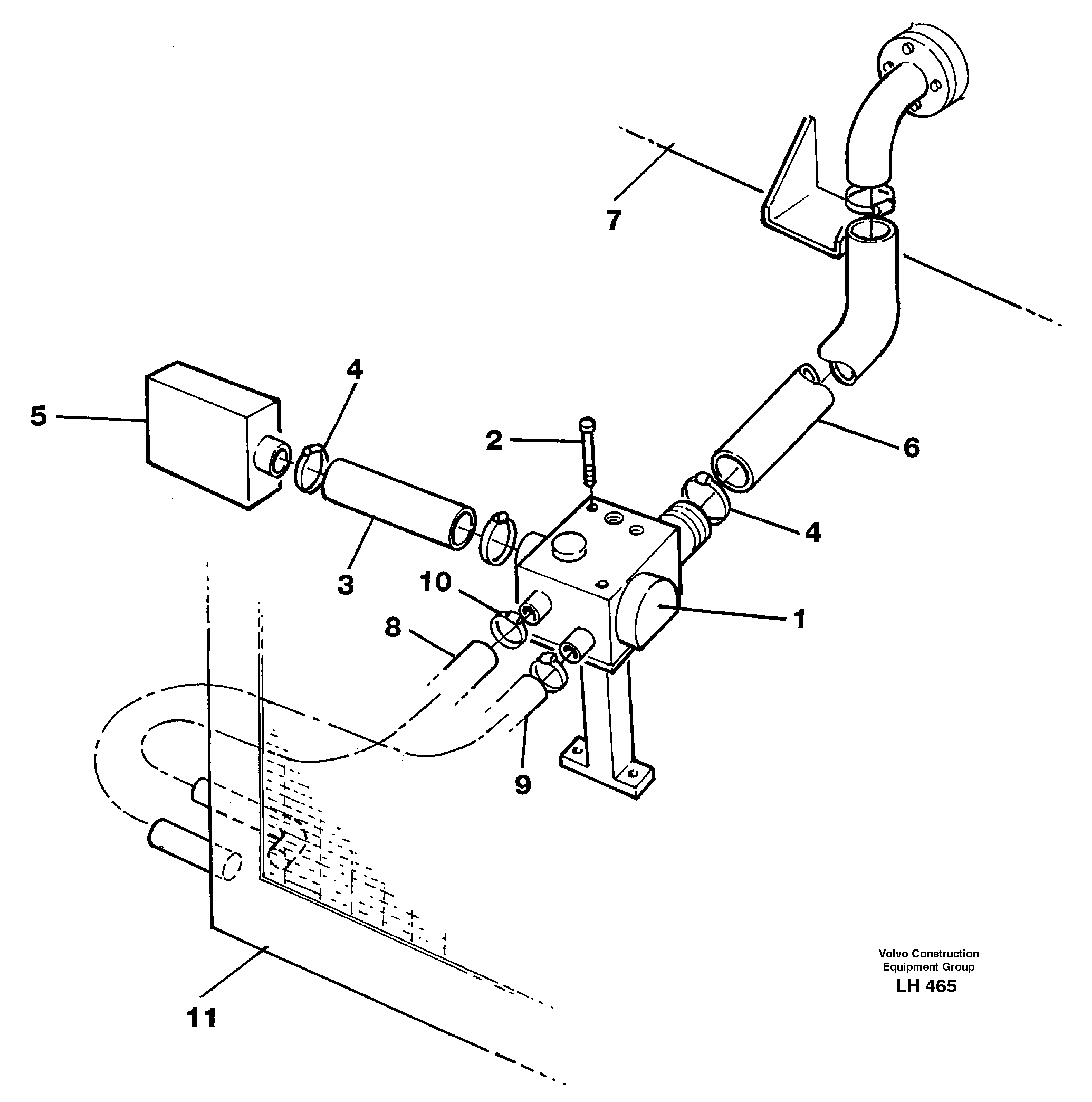 7

4

5

2

6

4

3

10

1

8

9

11

Volvo Construction Equipment Group
LH 465