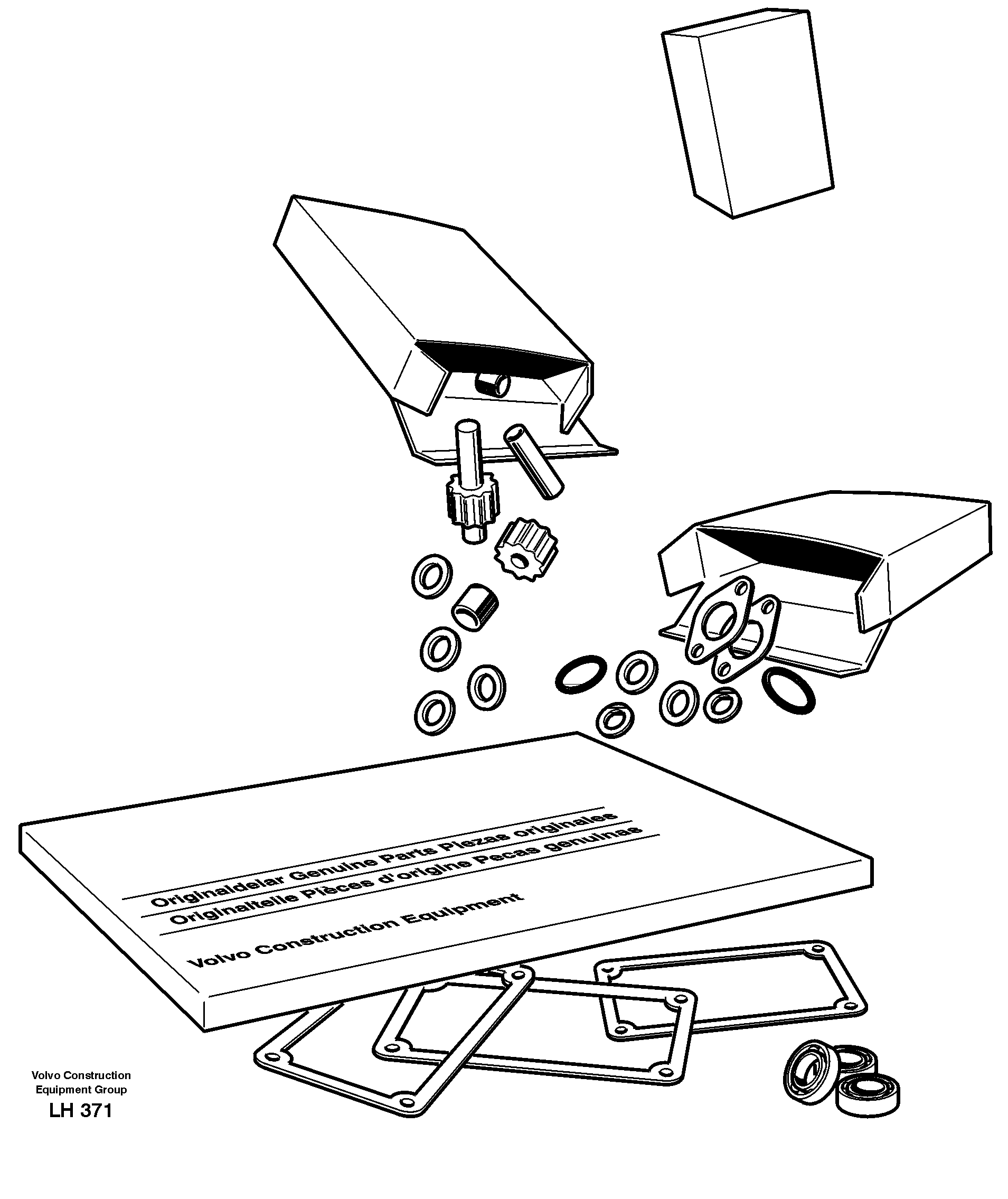 Originaldelar Genuine Parts Piezas originales
Originalteile Pièces d'origine Pecas genuinas

Volvo Construction Equipment

Volvo Construction Equipment Group
LH 371