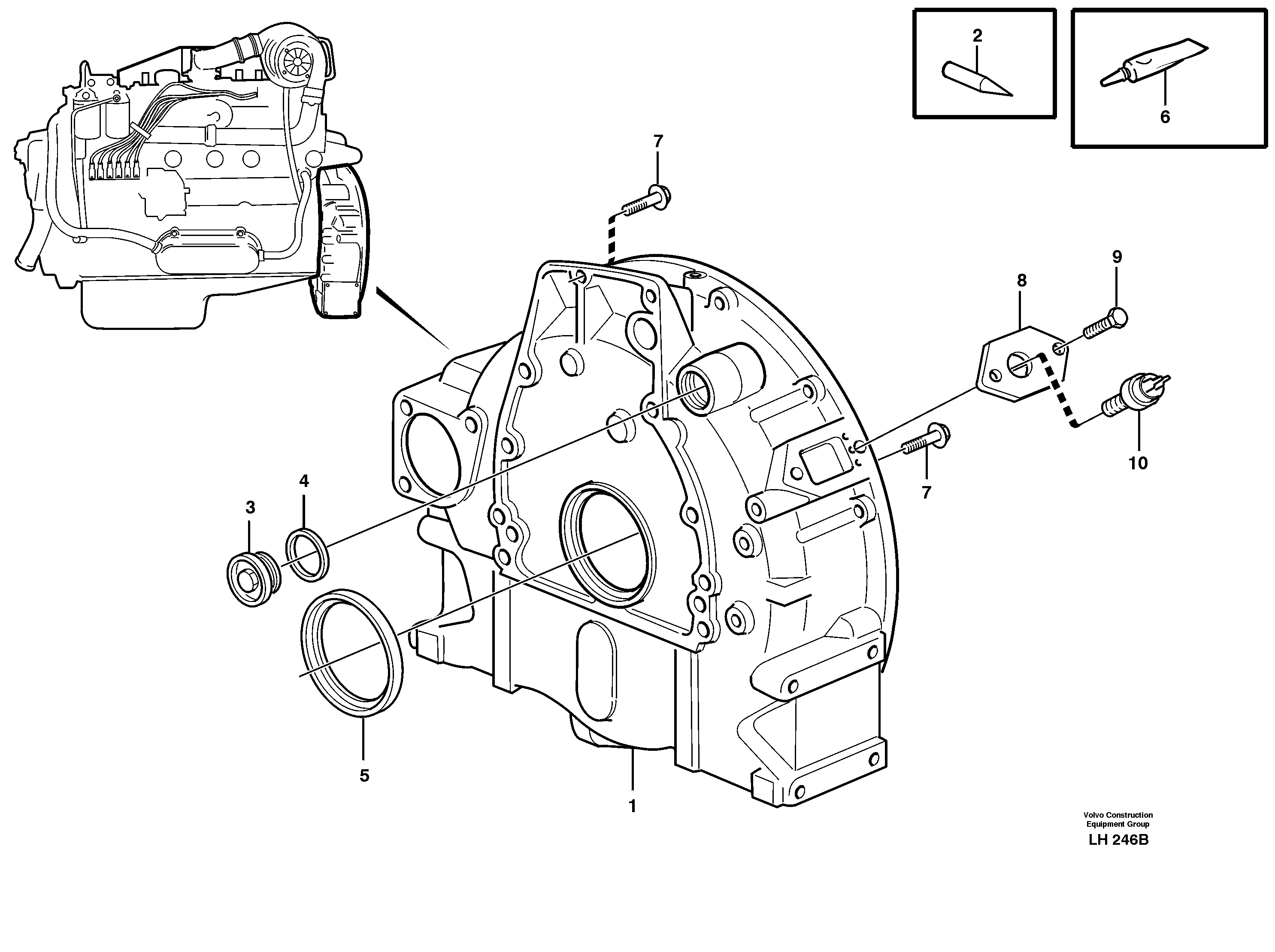 2

6

7

9

8

10

7

4

3

5

1

Volvo Construction Equipment Group

LH 246B