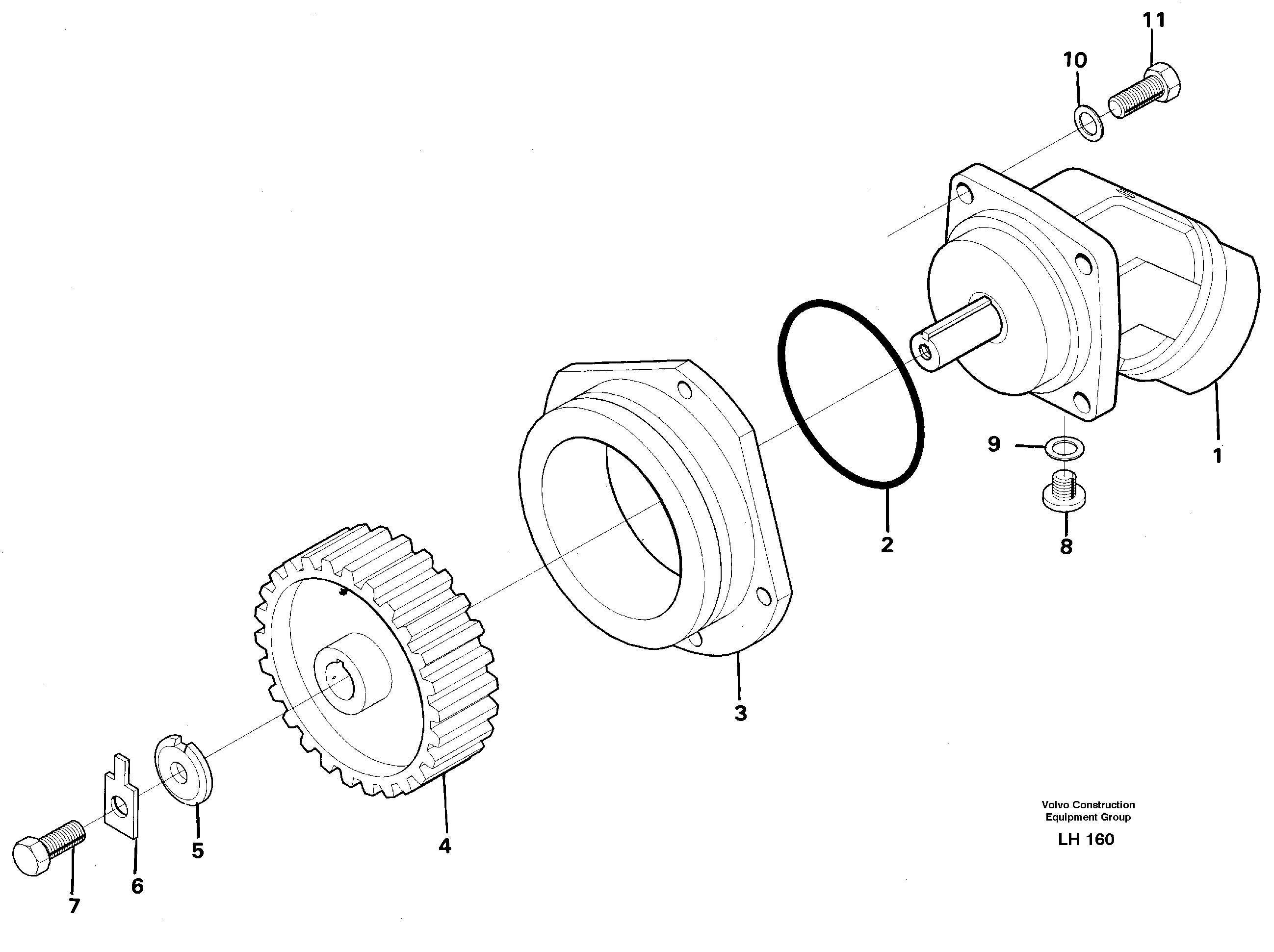 11
10
9
1
2
8
3
4
5
6
7

Volvo Construction
Equipment Group
LH 160