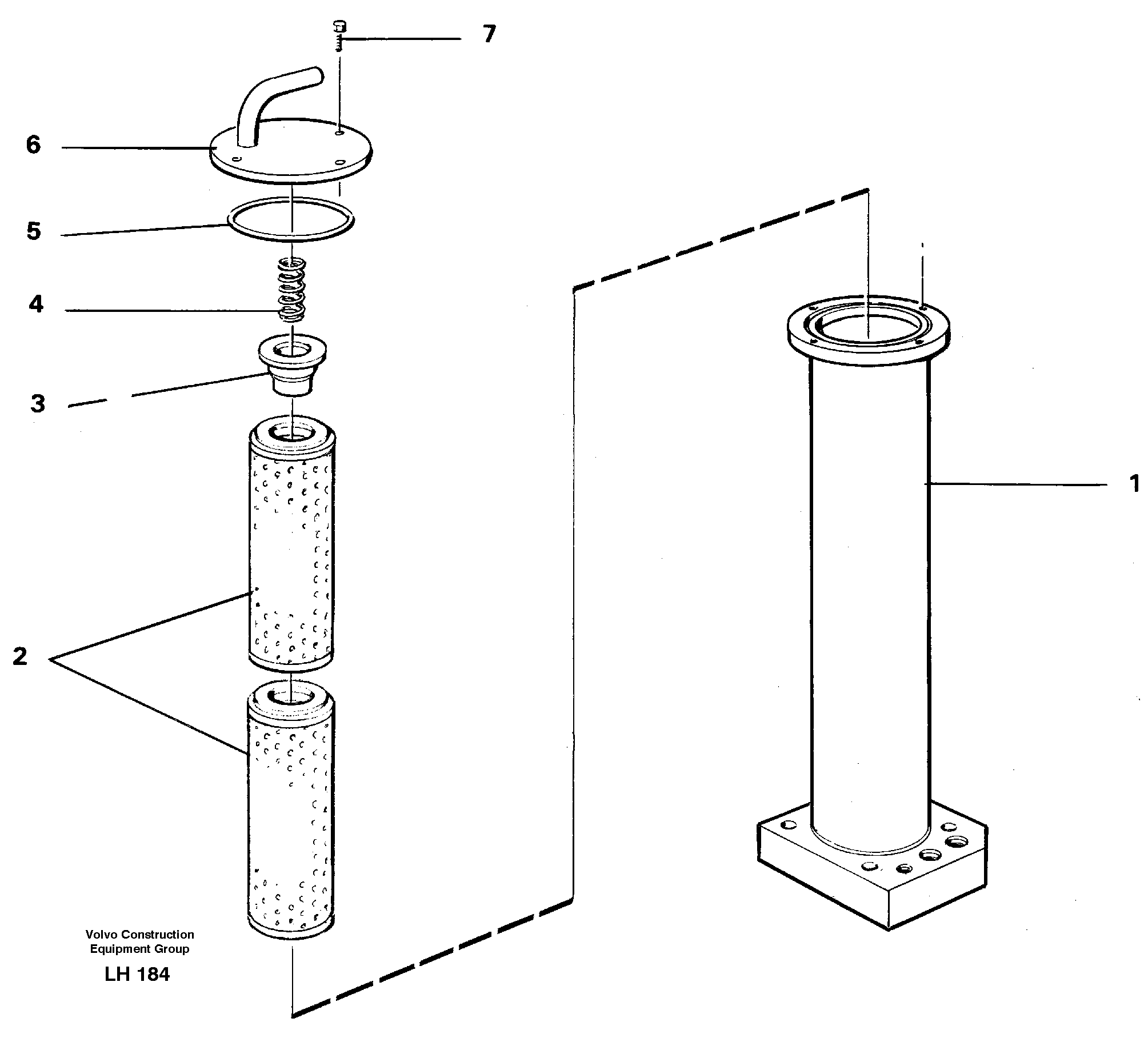 7

6

5

4

3

1

2

Volvo Construction
Equipment Group

LH 184