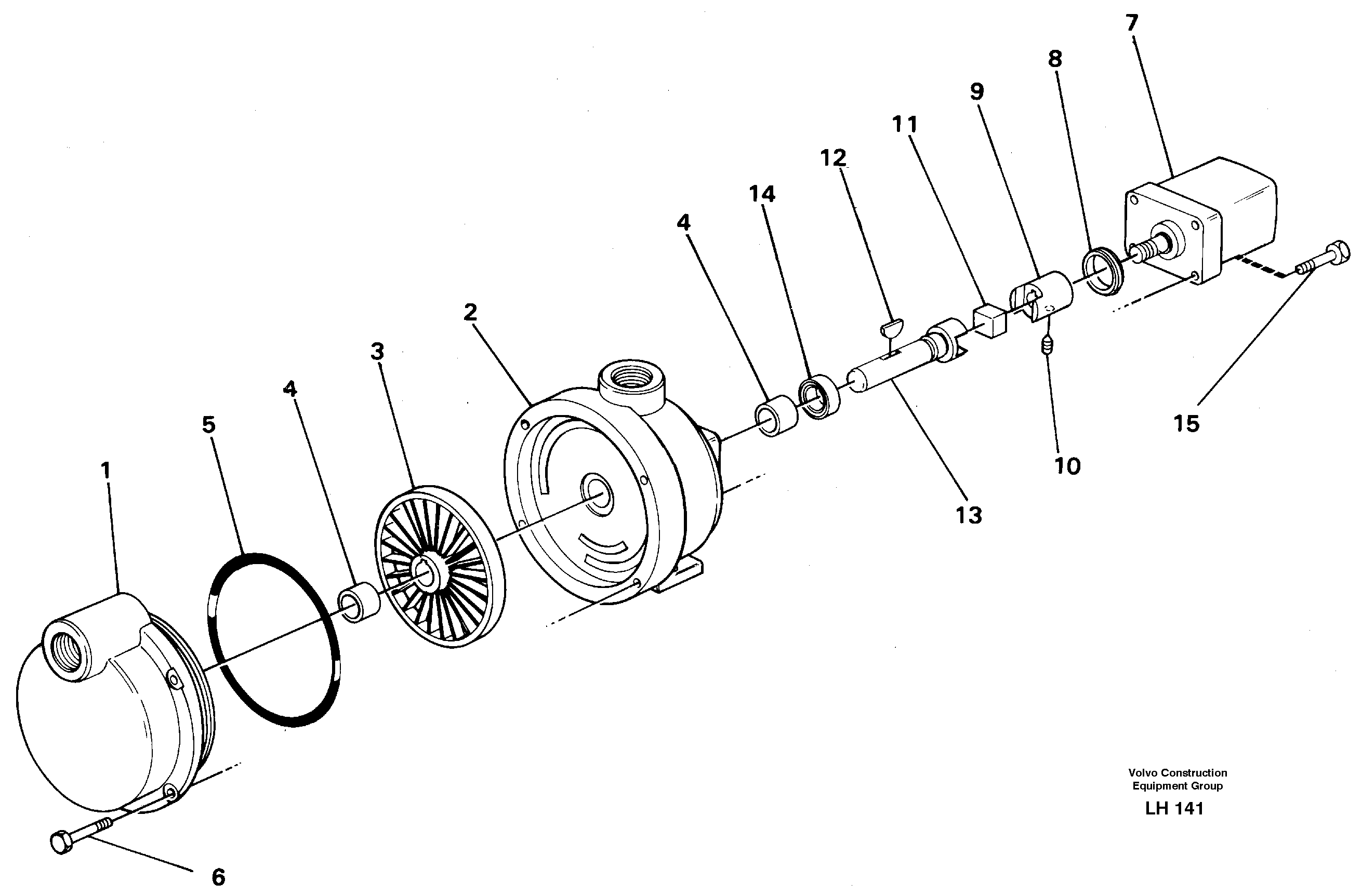 7
8
9
11
12
14
4
2
3
4
5
1
15
10
13
6

Volvo Construction Equipment Group
LH 141