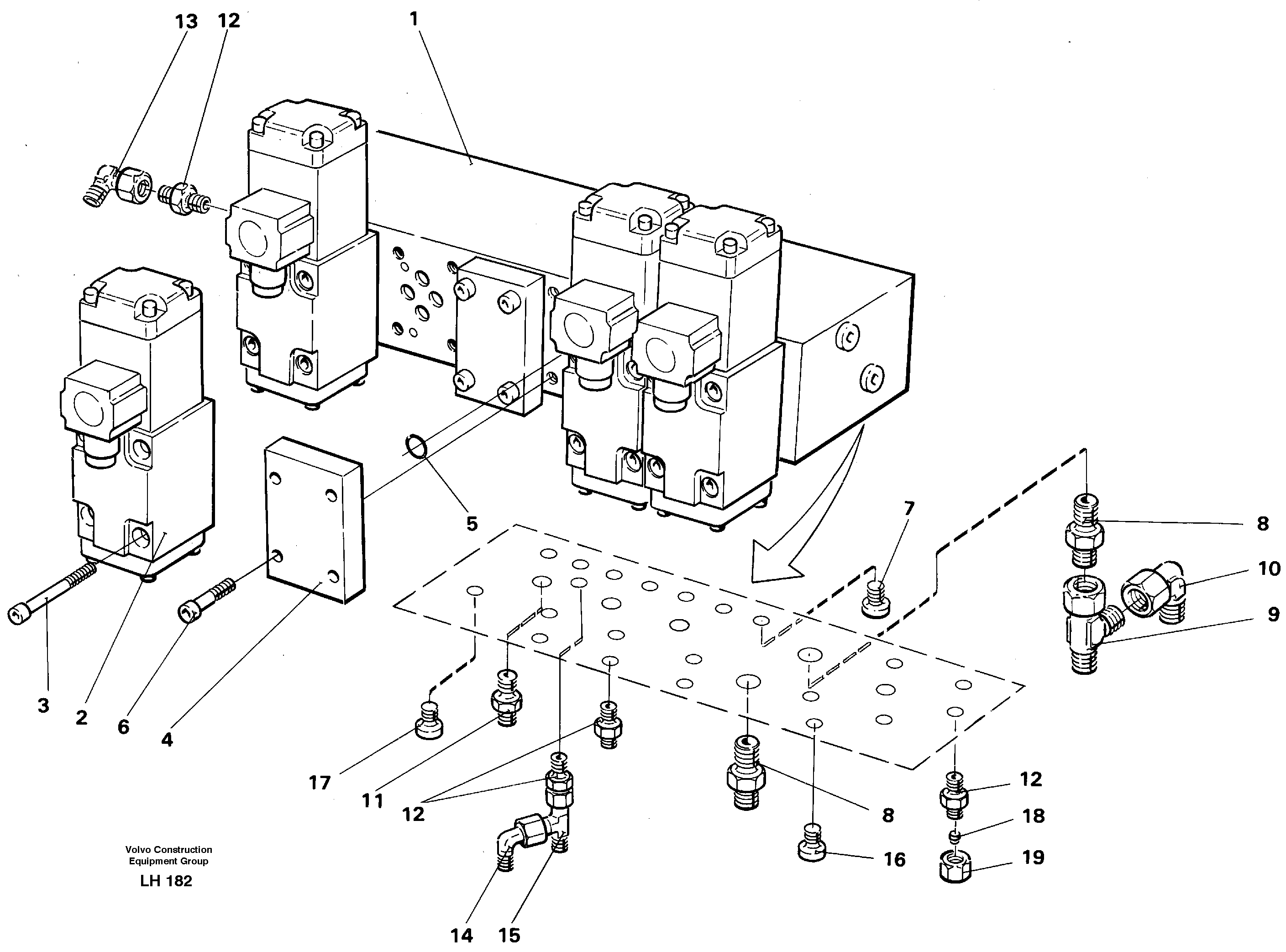 13 12 1

5

7

8

10

9

3 2 6 4

17 11 12

8

12

18

16

19

14 15

Volvo Construction Equipment Group

LH 182