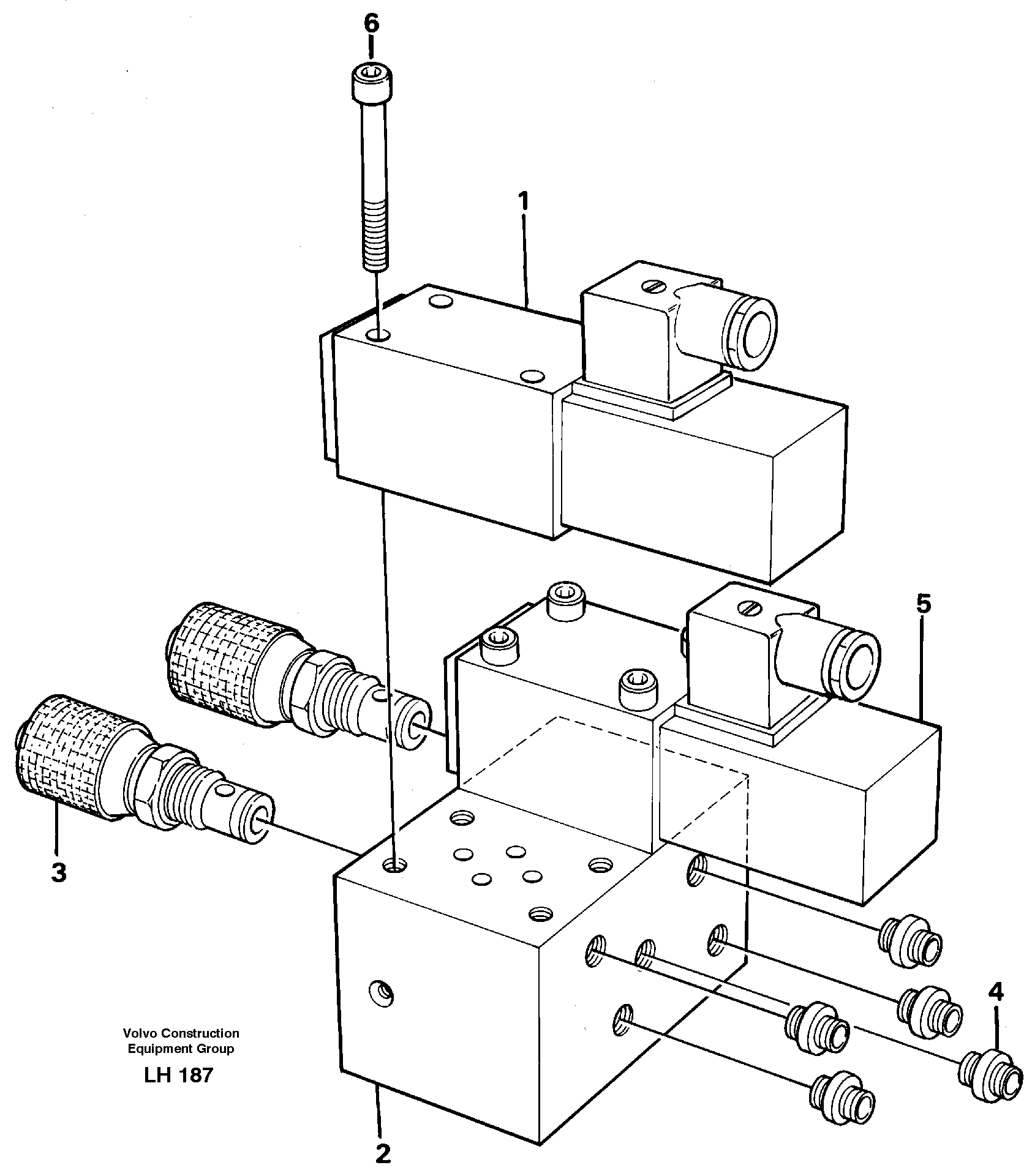 6

1

5

3

4

Volvo Construction Equipment Group

LH 187

2