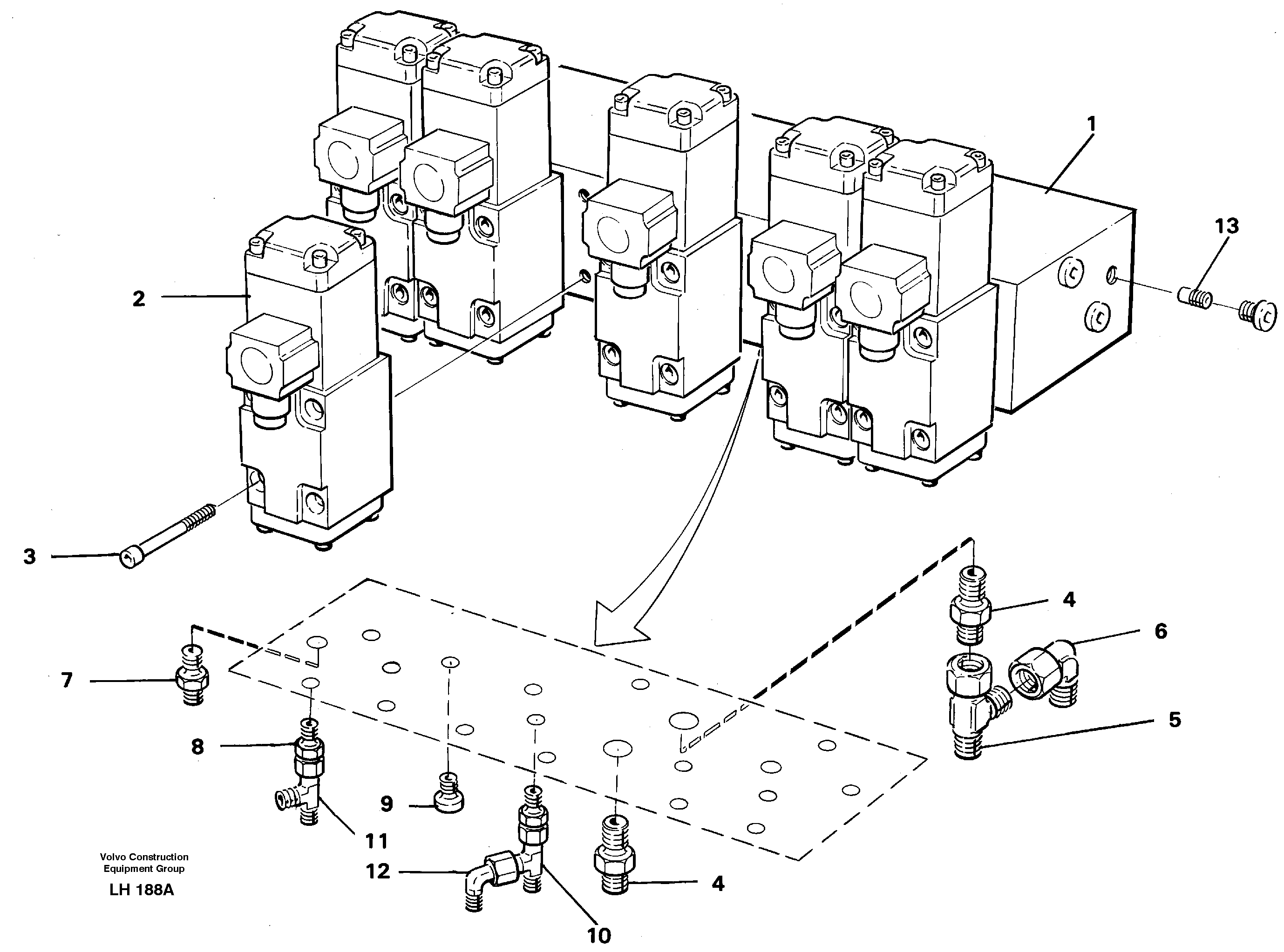 1
13
2
3
4
6
7
5
8
9
11
12
4
10
Volvo Construction Equipment Group
LH 188A