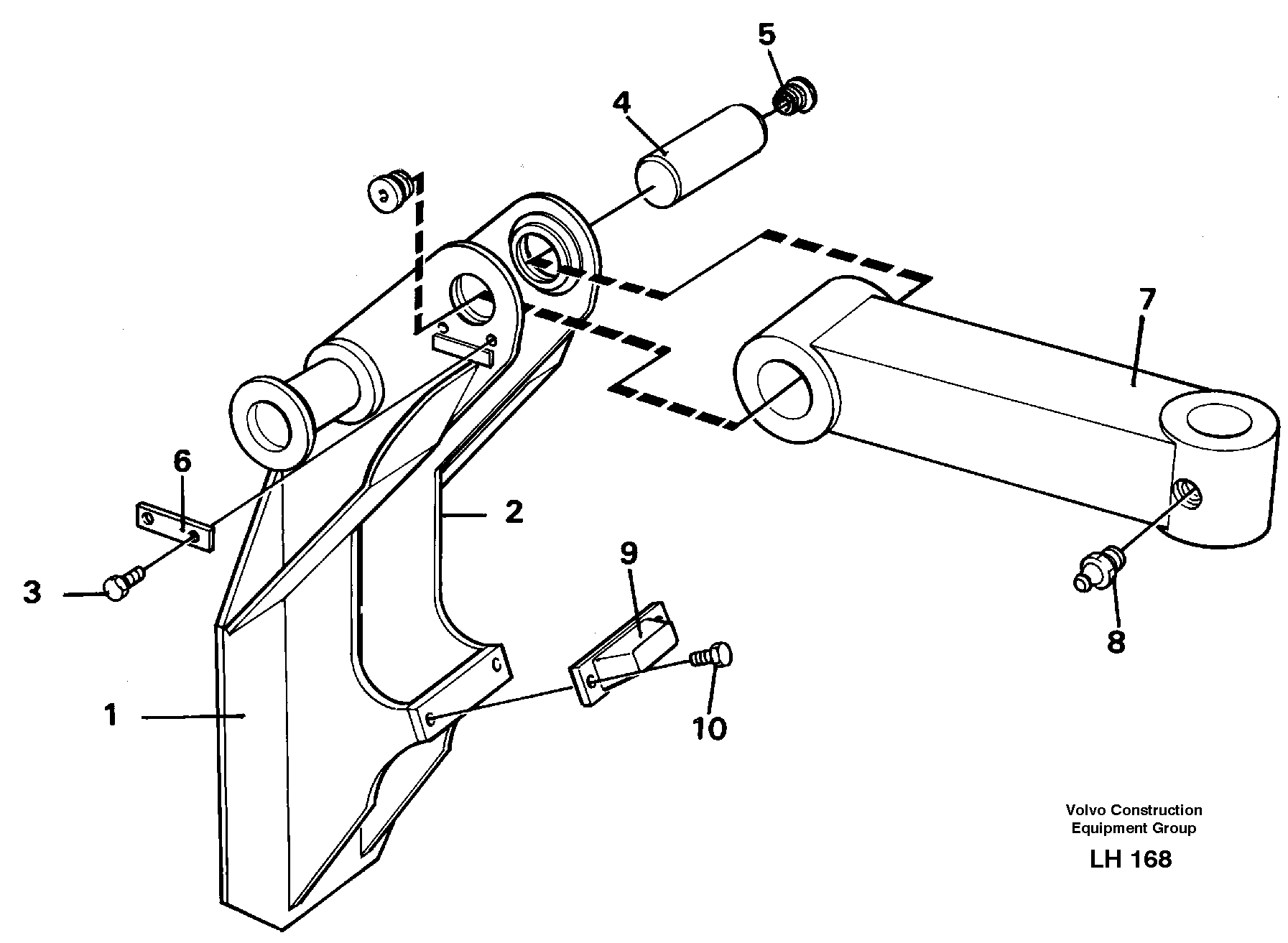 5
4
7
6
2
3
9
8
1
10
Volvo Construction Equipment Group
LH 168