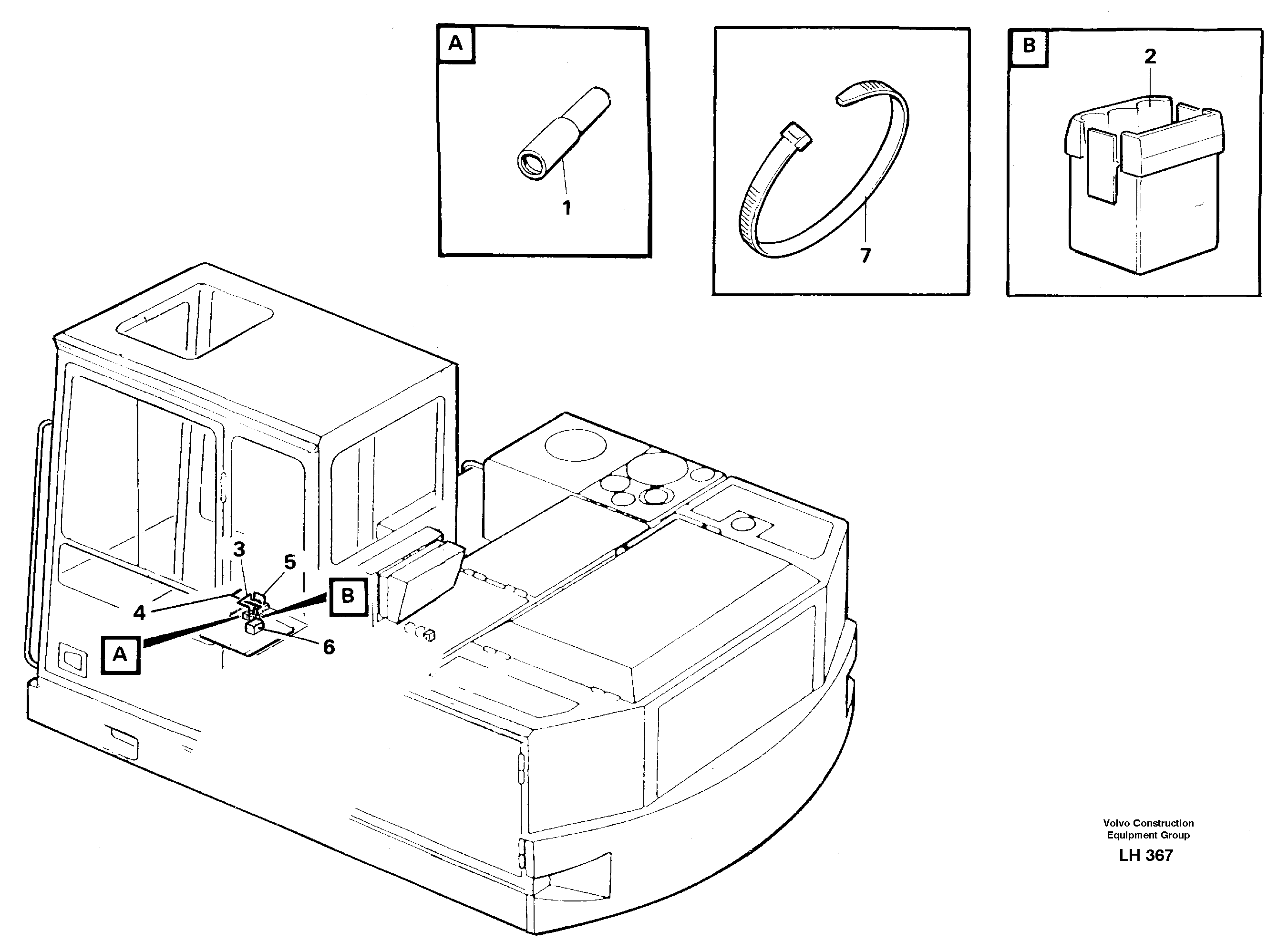 A

1

7

B

2

3

5

4

B

A

6

Volvo Construction Equipment Group

LH 367