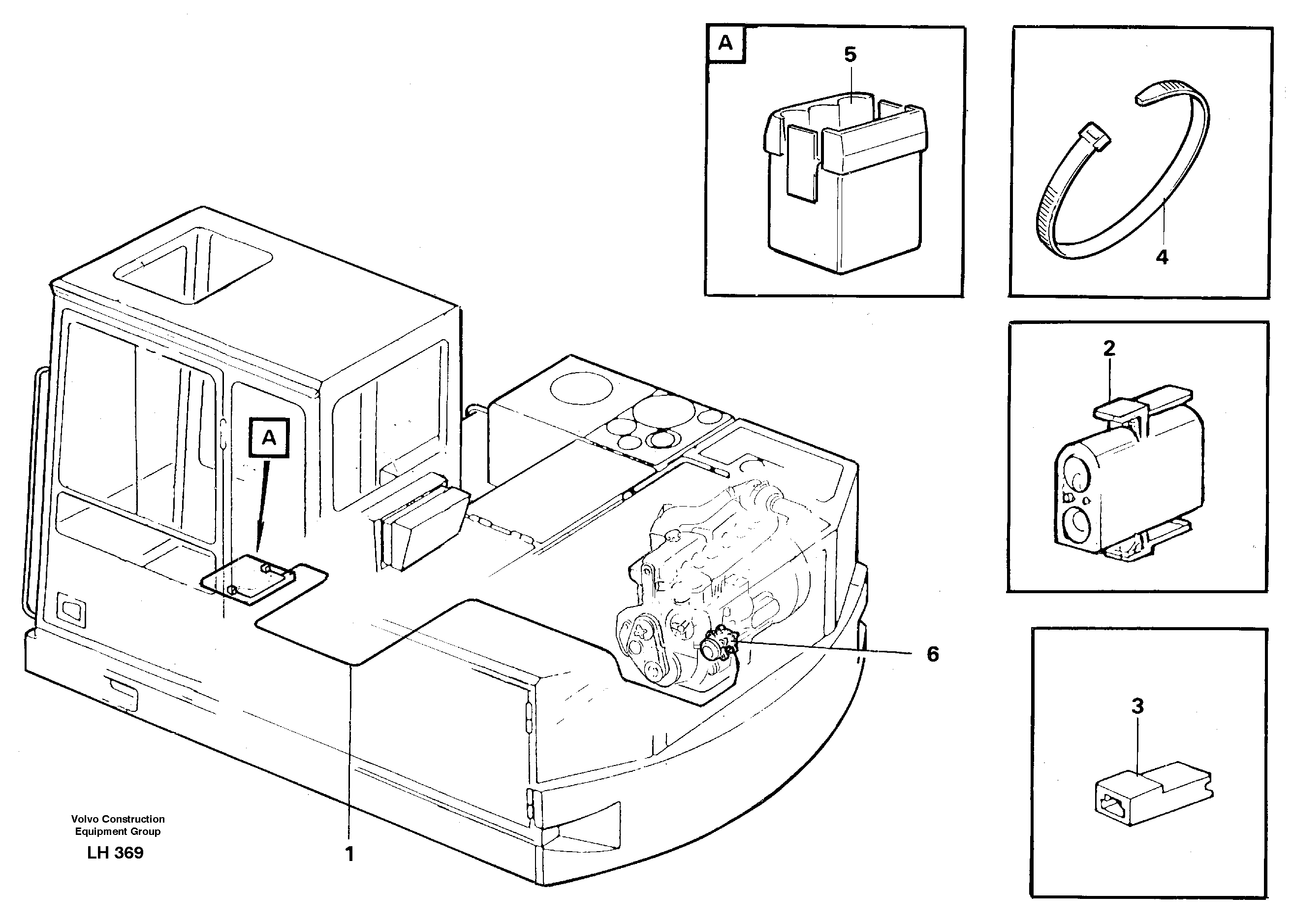 A
5
4
2
A
6
3
Volvo Construction Equipment Group
LH 369
1