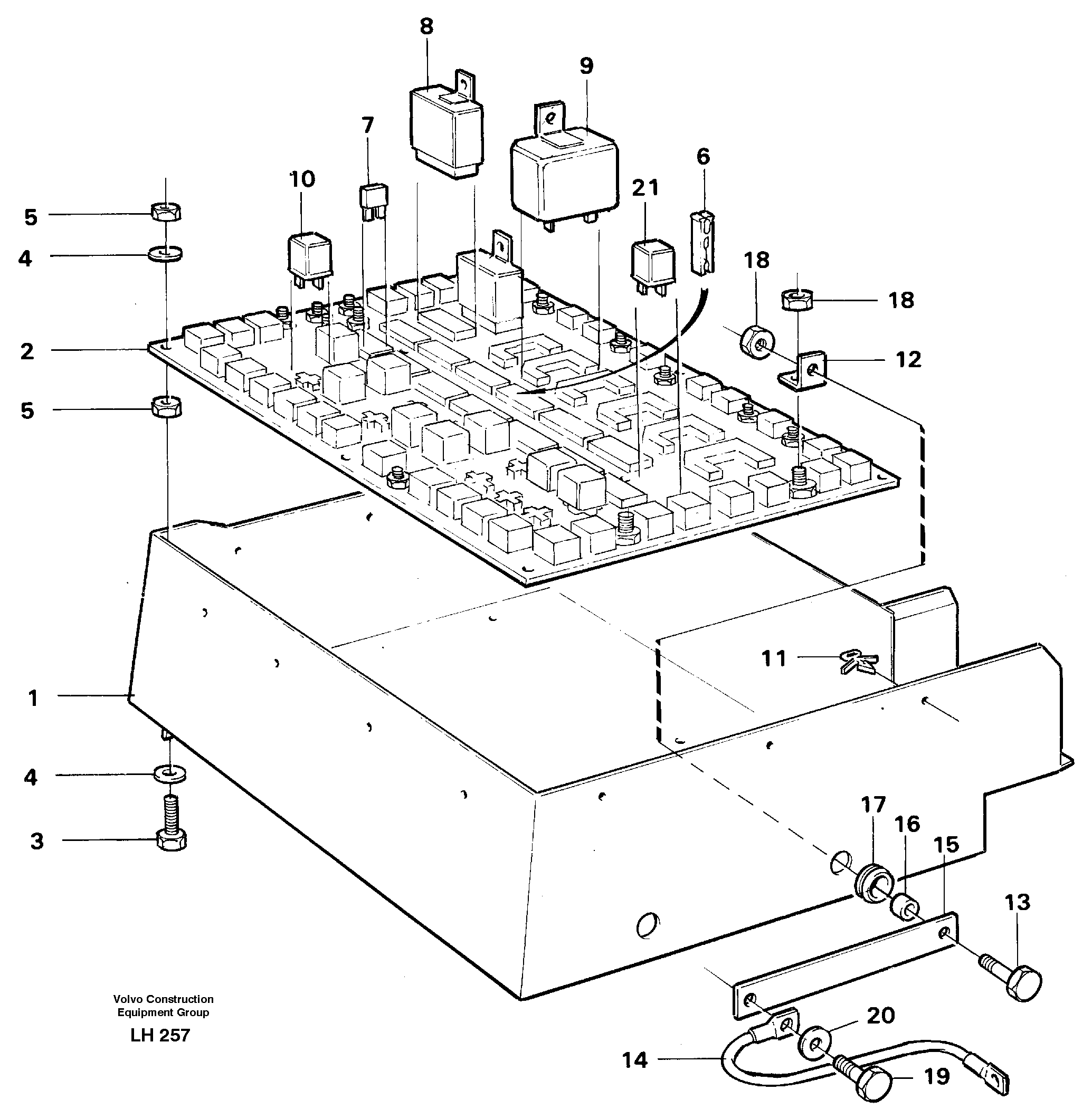 8
9
7
6
10
21
5
4
18
18
2
12
5
11
1
4
3
17
16
15
13
20
14
19

Volvo Construction Equipment Group
LH 257