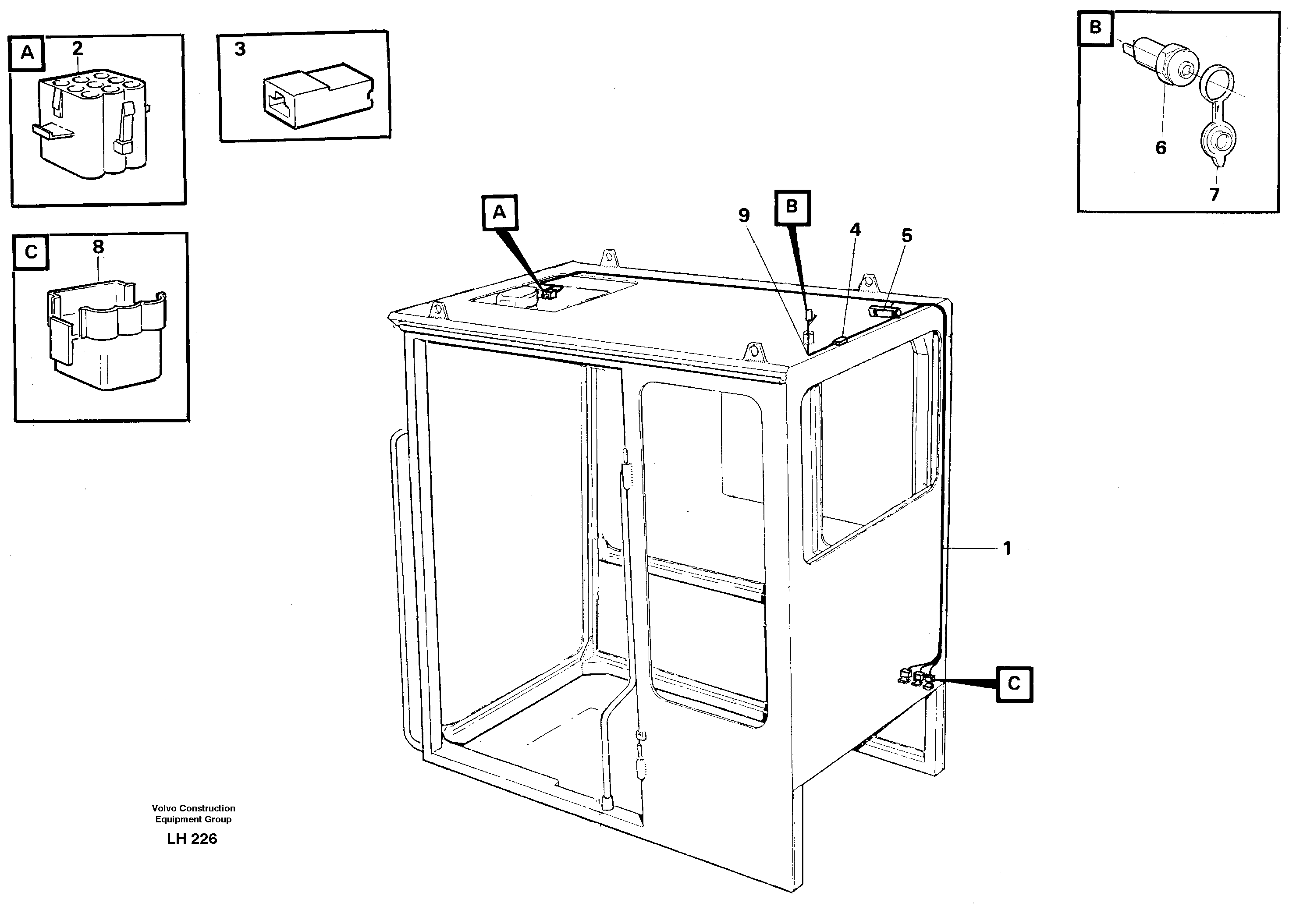 A
2

3

B
6
7

C
8

A

9
B
4
5

1

C

Volvo Construction Equipment Group

LH 226