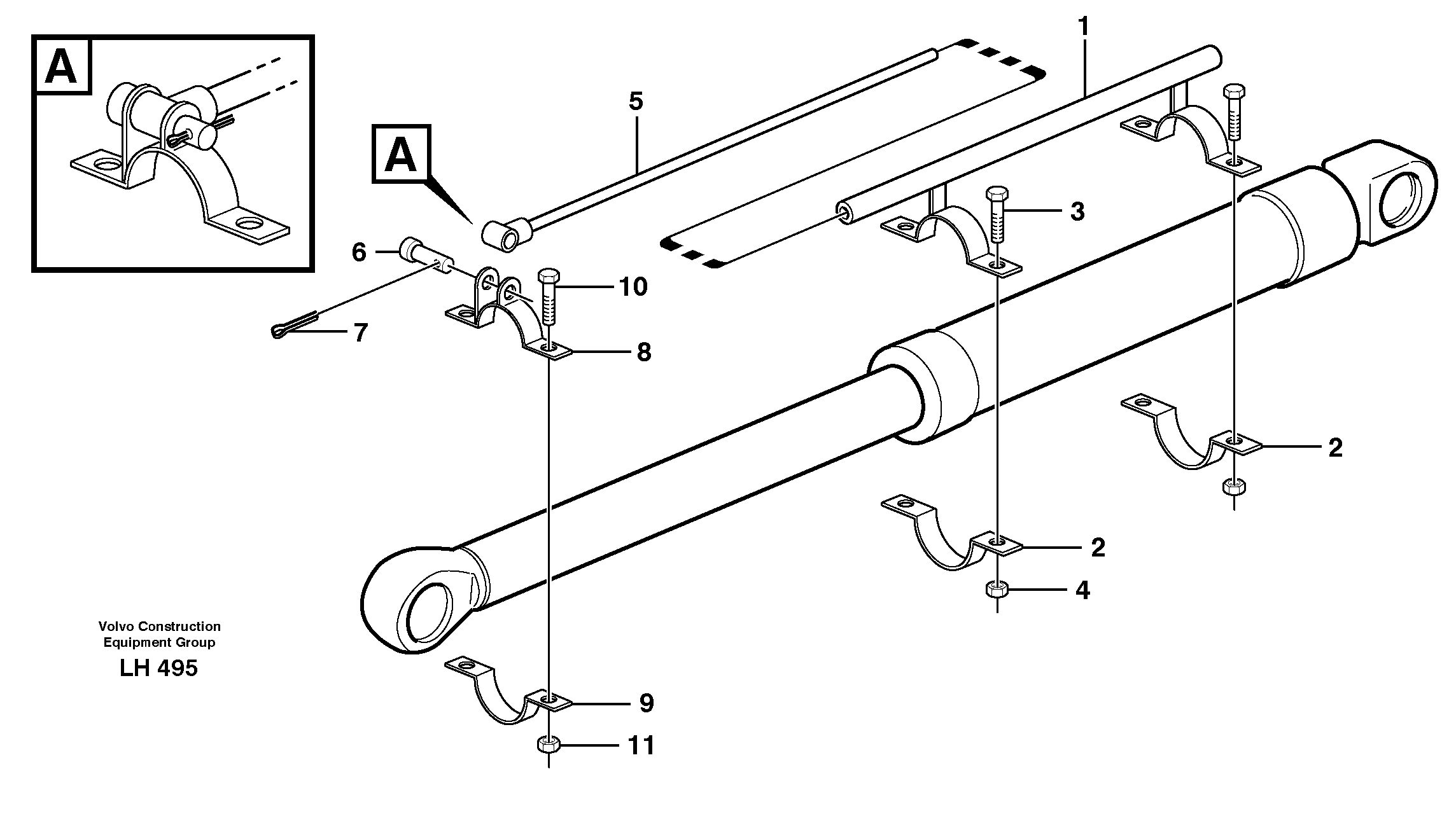 A

1

5

A

3

6

10

7

8

2

2

4

Volvo Construction Equipment Group

LH 495

9

11