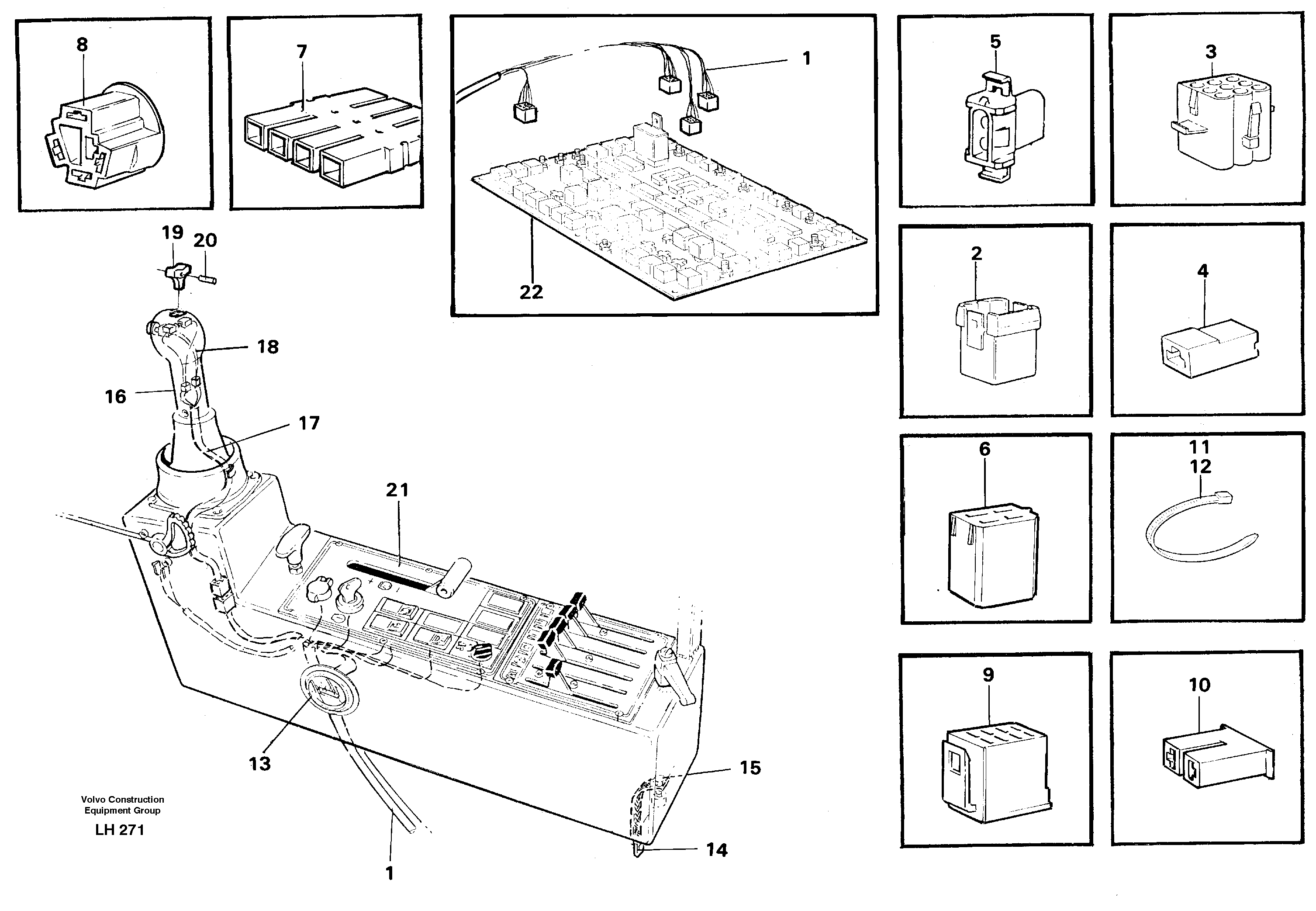 8

7

1

22

5

3

2

4

6

11
12

9

10

19

20

18

16

17

21

13

15

14

1

Volvo Construction Equipment Group

LH 271