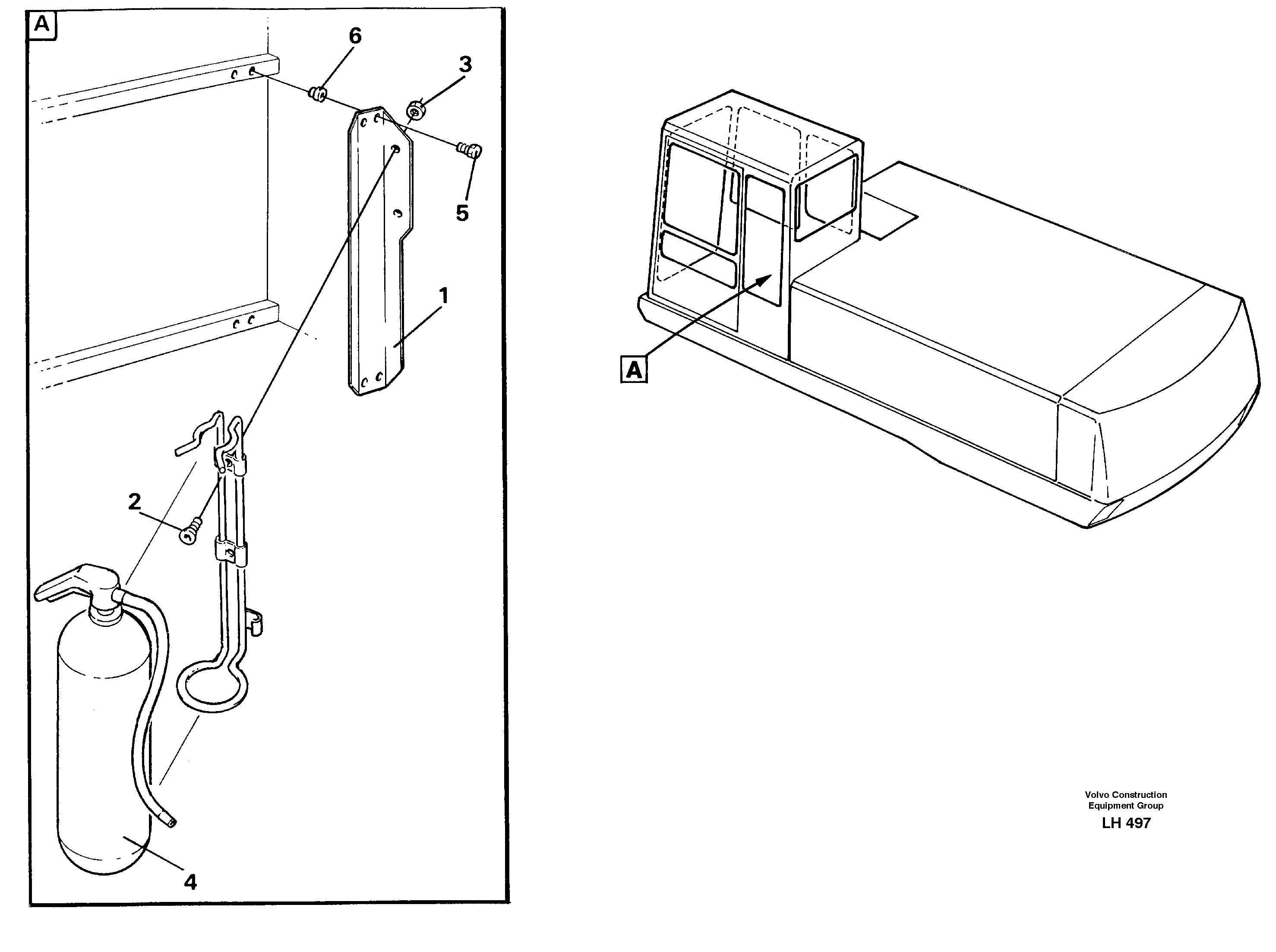 A
6
3
5
1
2
4

A

Volvo Construction
Equipment Group
LH 497