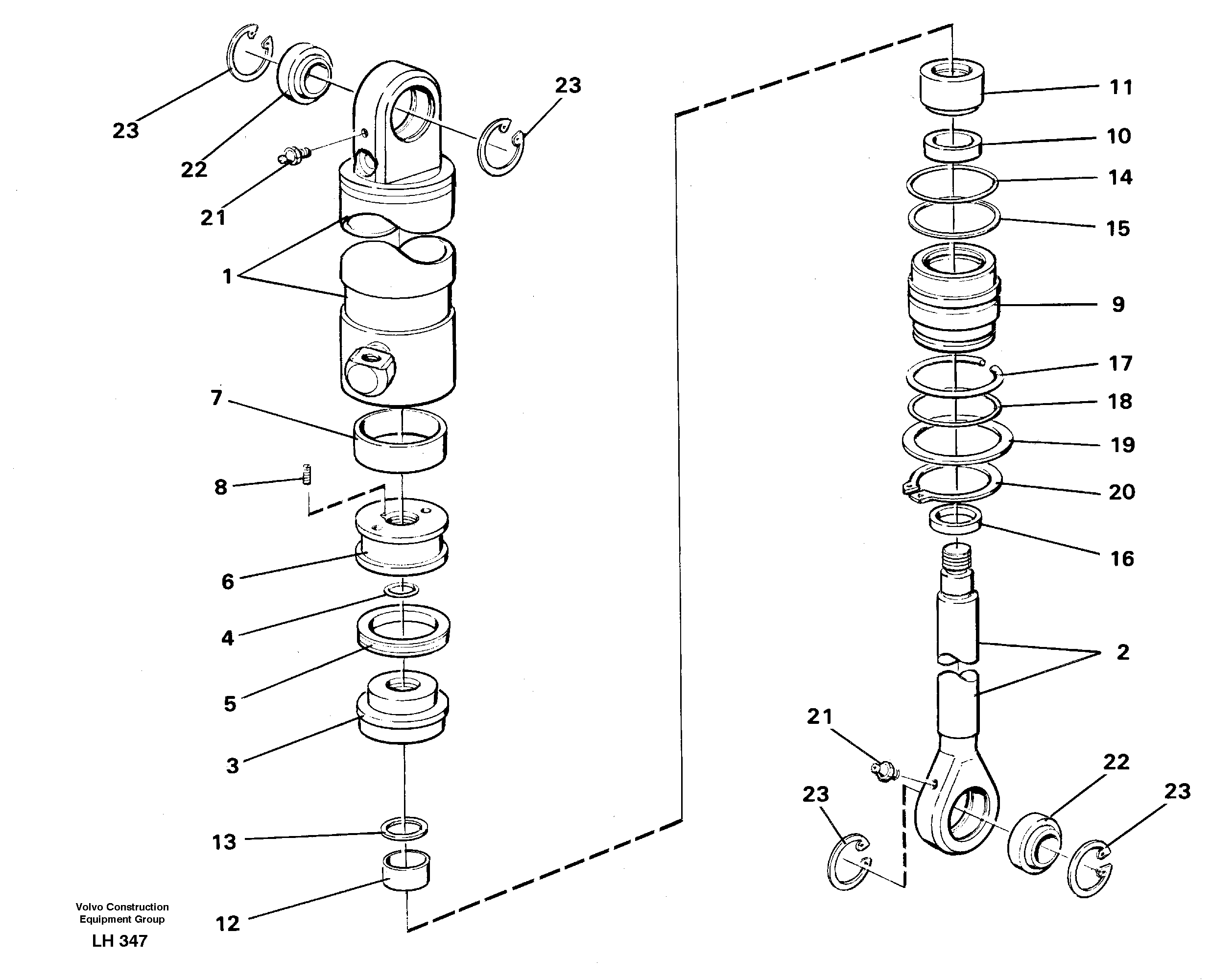 23
22
21
23
1
7
8
6
4
5
3
13
12
11
10
14
15
9
17
18
19
20
16
2
21
22
23
23

Volvo Construction Equipment Group
LH 347