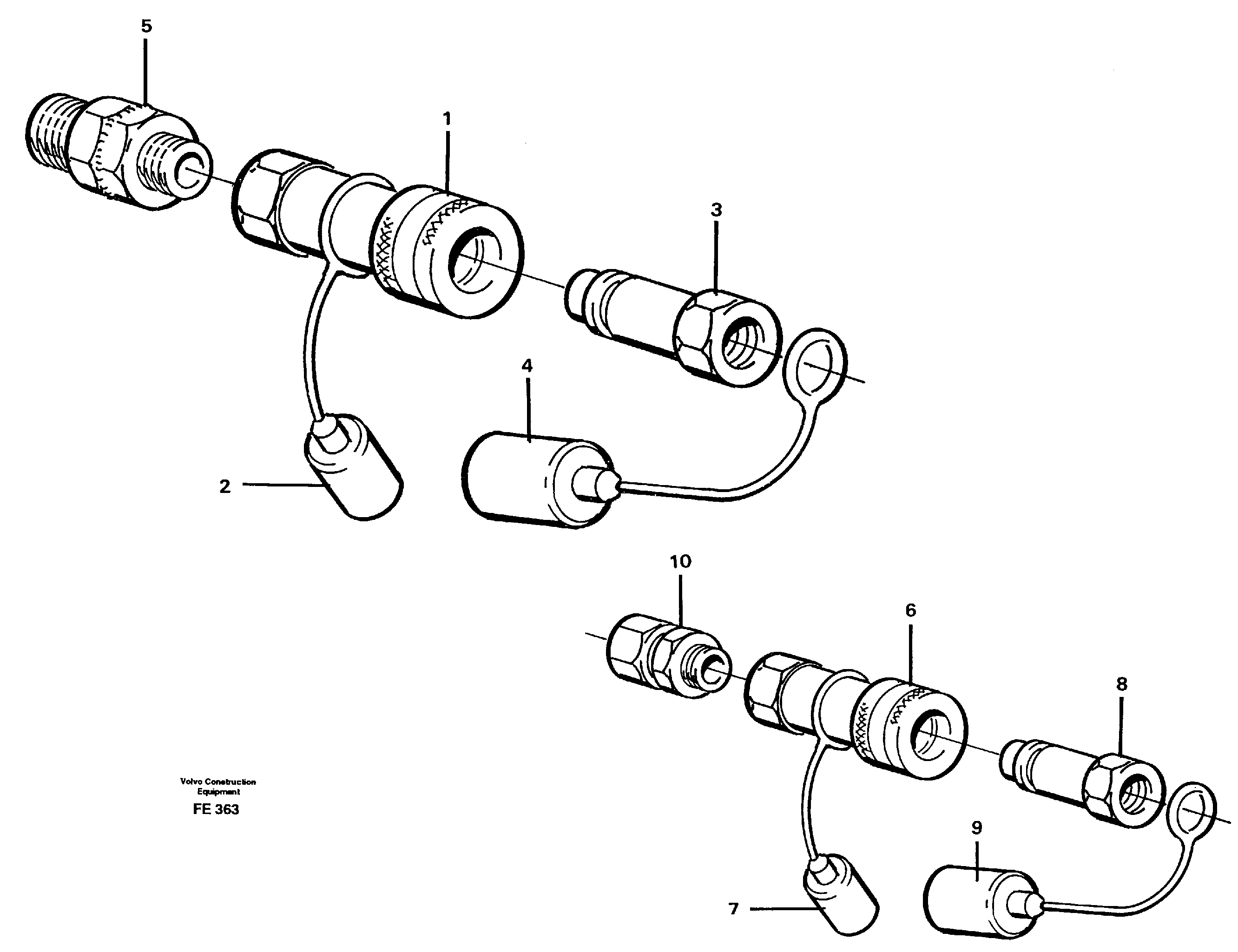 5

1

3

4

2

10

6

8

9

7

Volvo Construction Equipment

FE 363