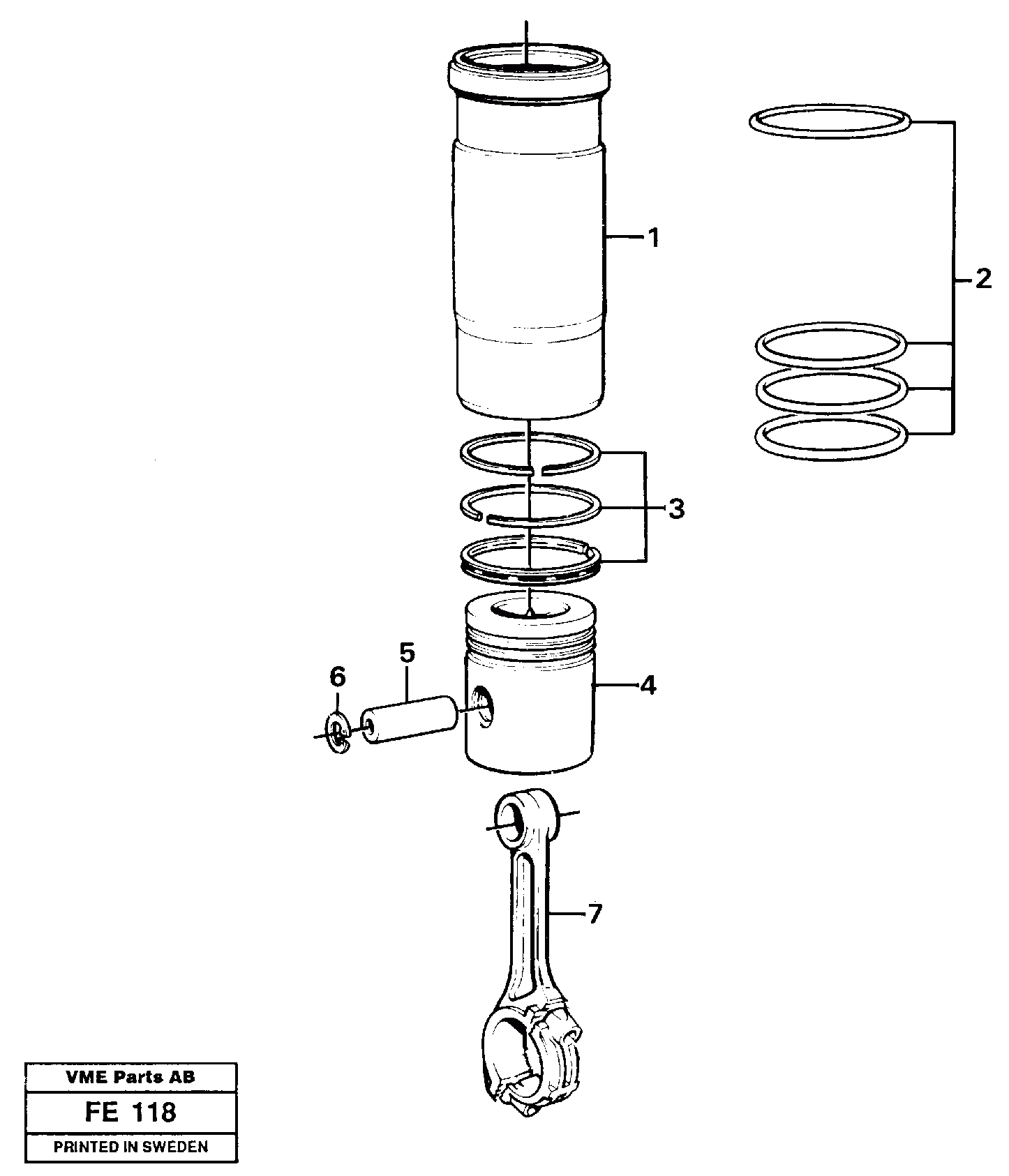 1

2

3

5

6

4

7

VME Parts AB

FE 118

PRINTED IN SWEDEN