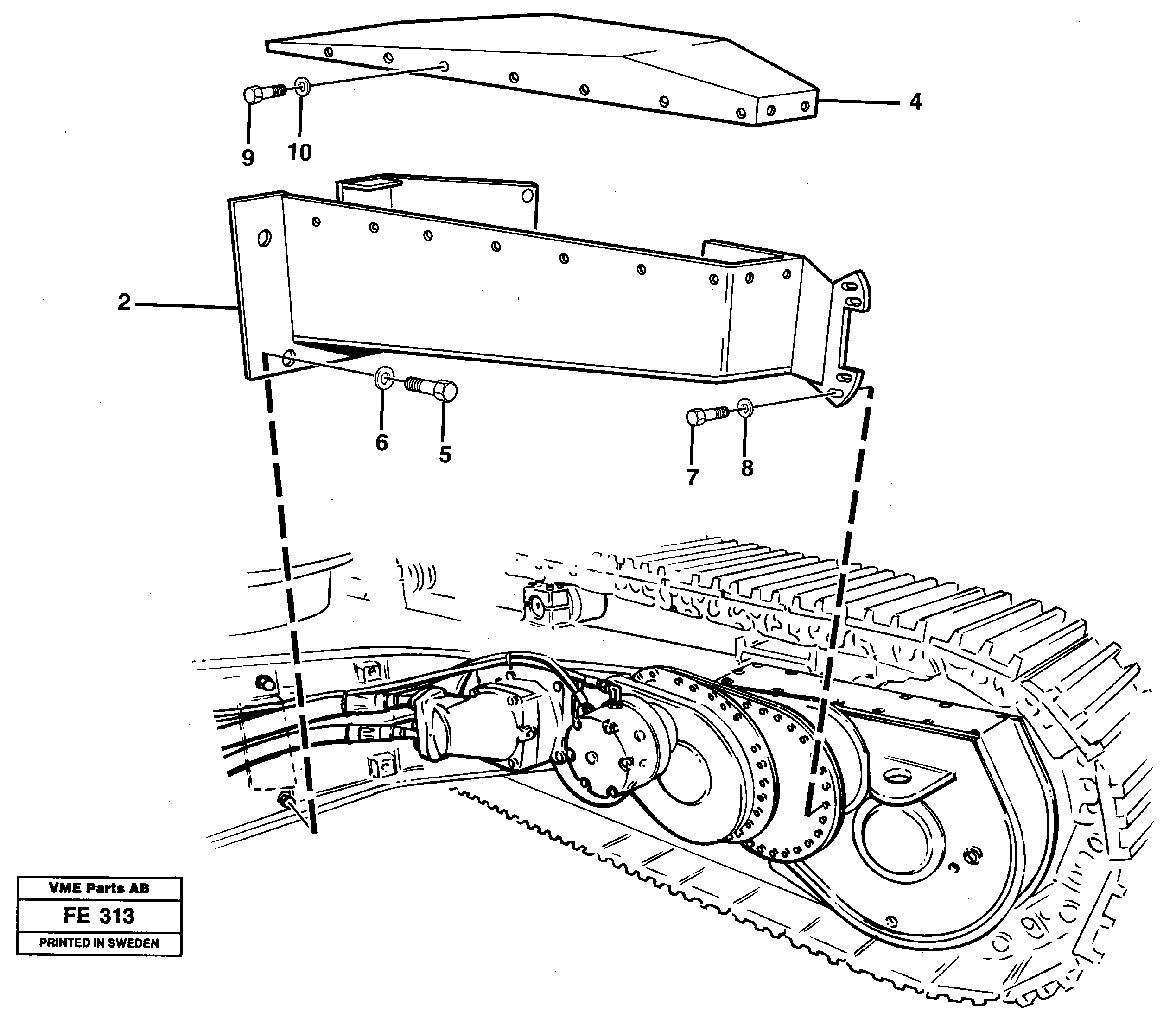 4

9

10

2

6

5

7

8

VME Parts AB

FE 313

PRINTED IN SWEDEN