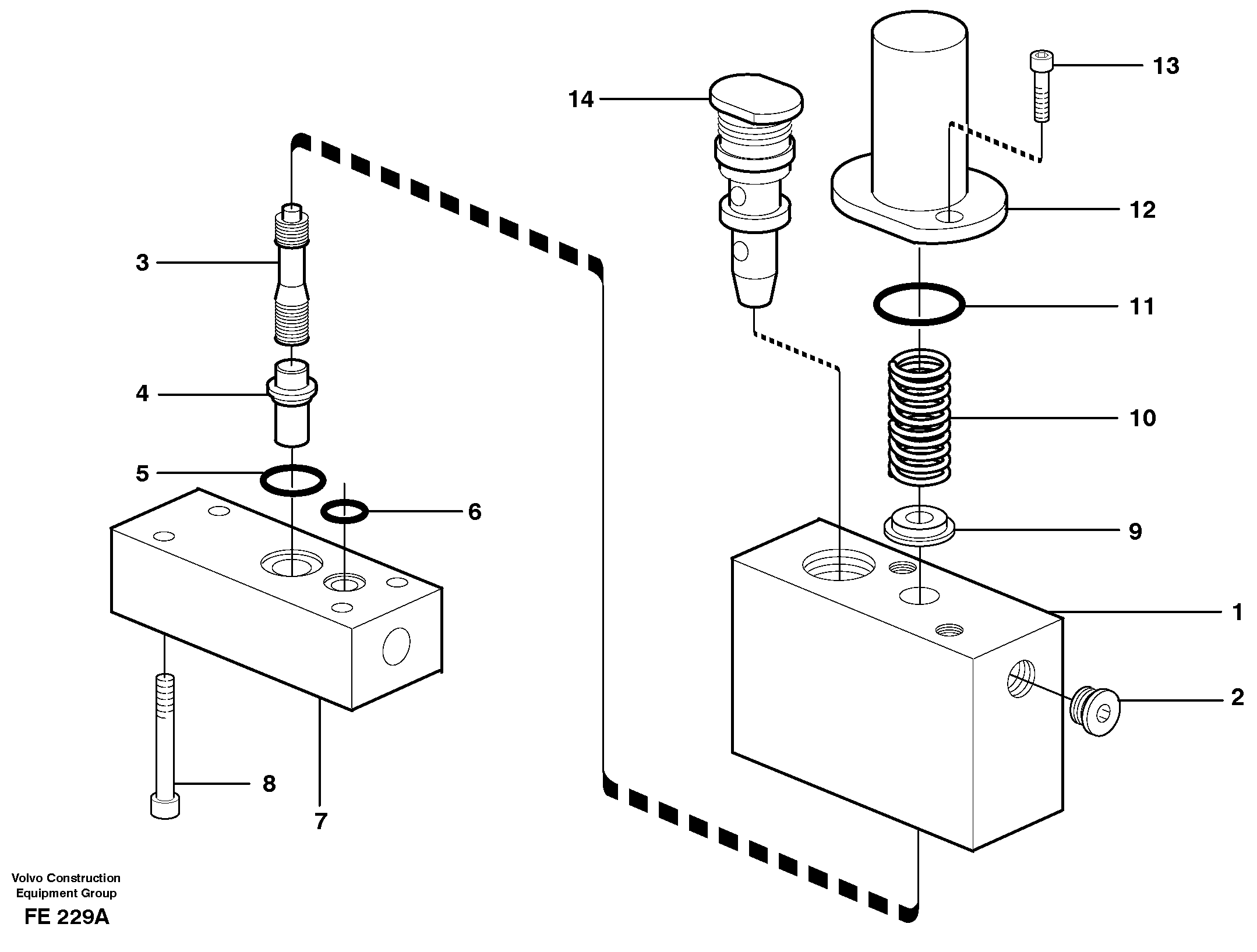 13
14
12
3
11
4
10
5
6
9
1
2
8
7
Volvo Construction Equipment Group
FE 229A