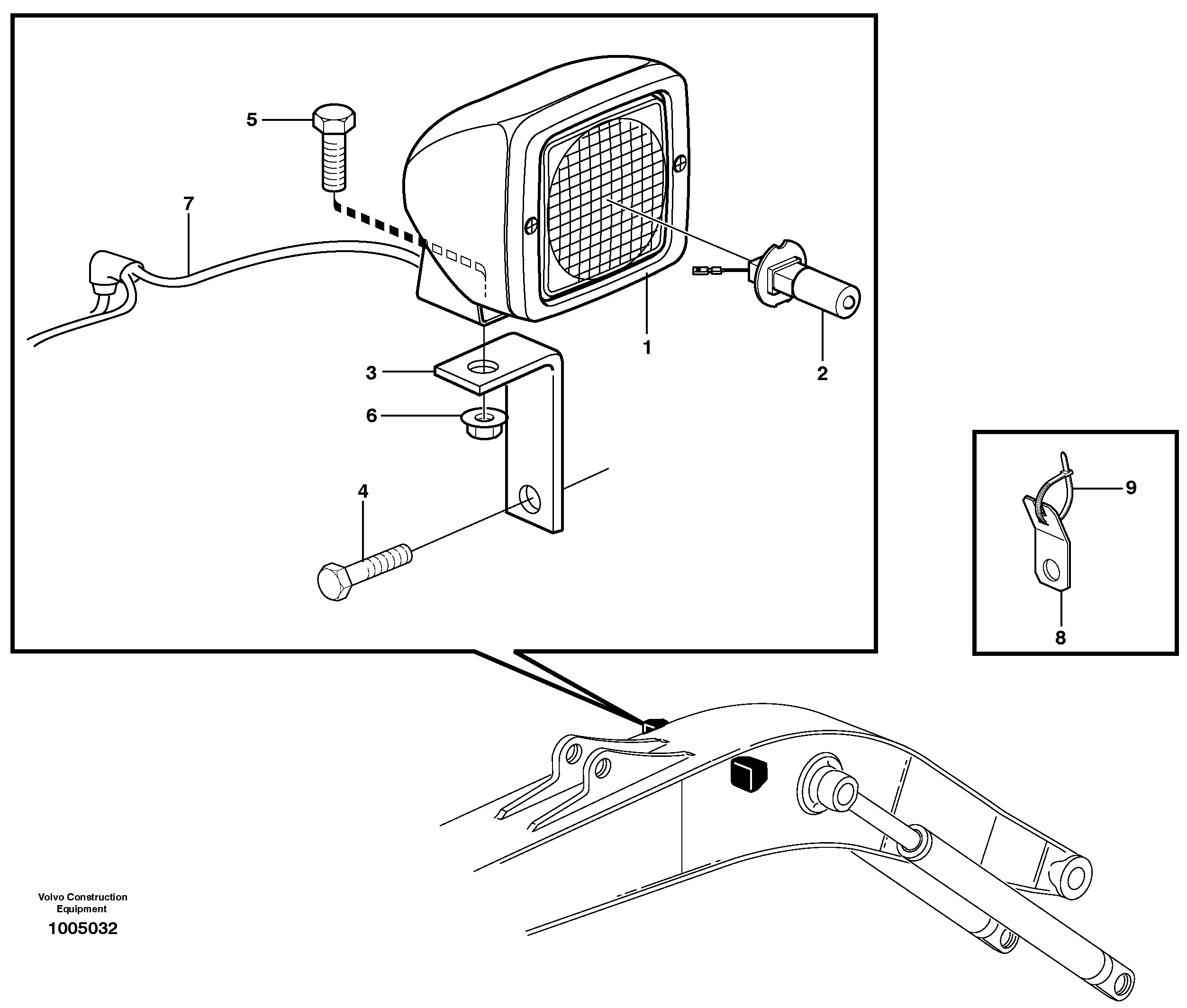 5

7

1

2

3

6

4

9

8

Volvo Construction Equipment

1005032