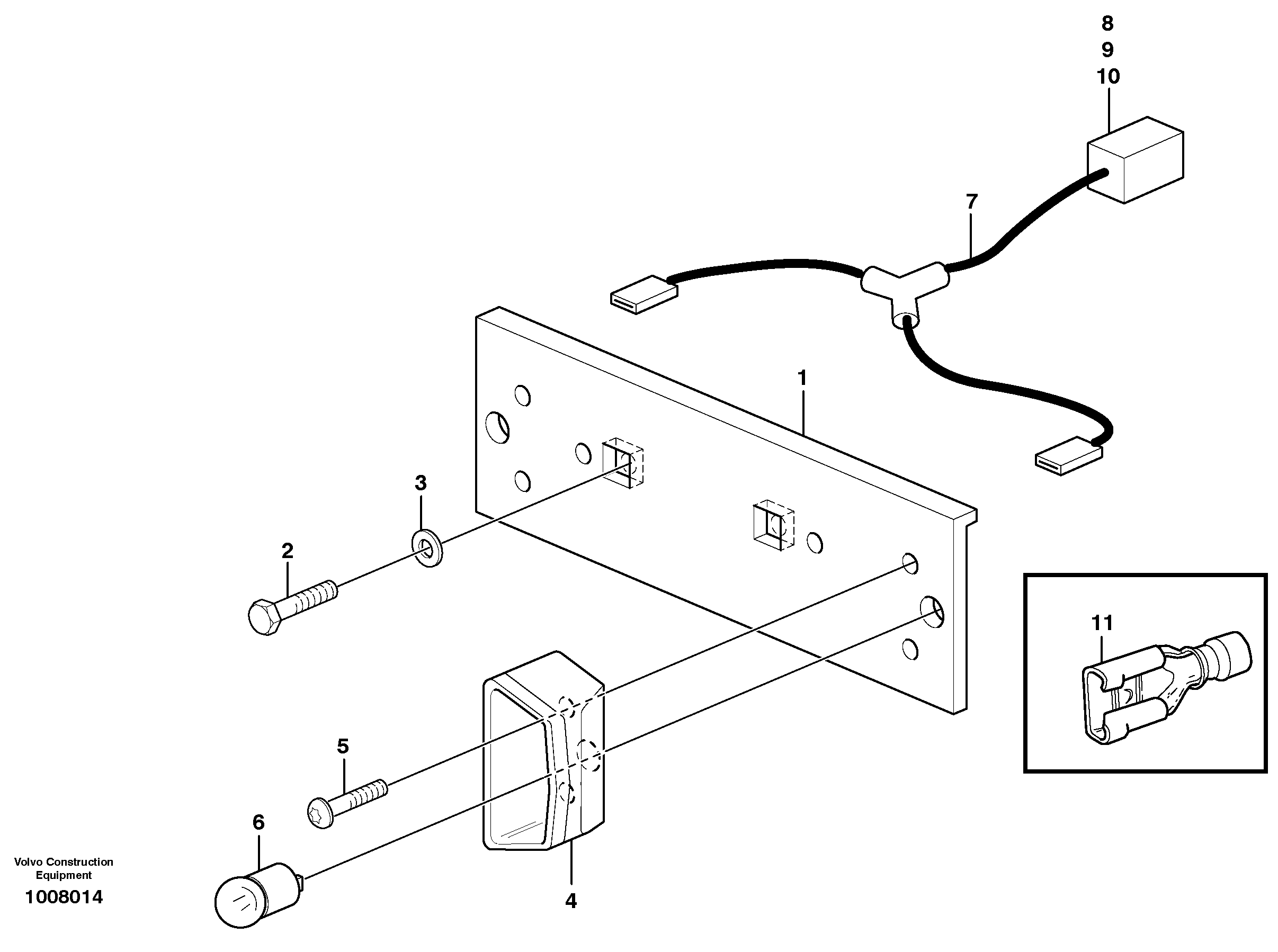 8
9
10

7

1

3

2

11

5

6

4

Volvo Construction Equipment

1008014