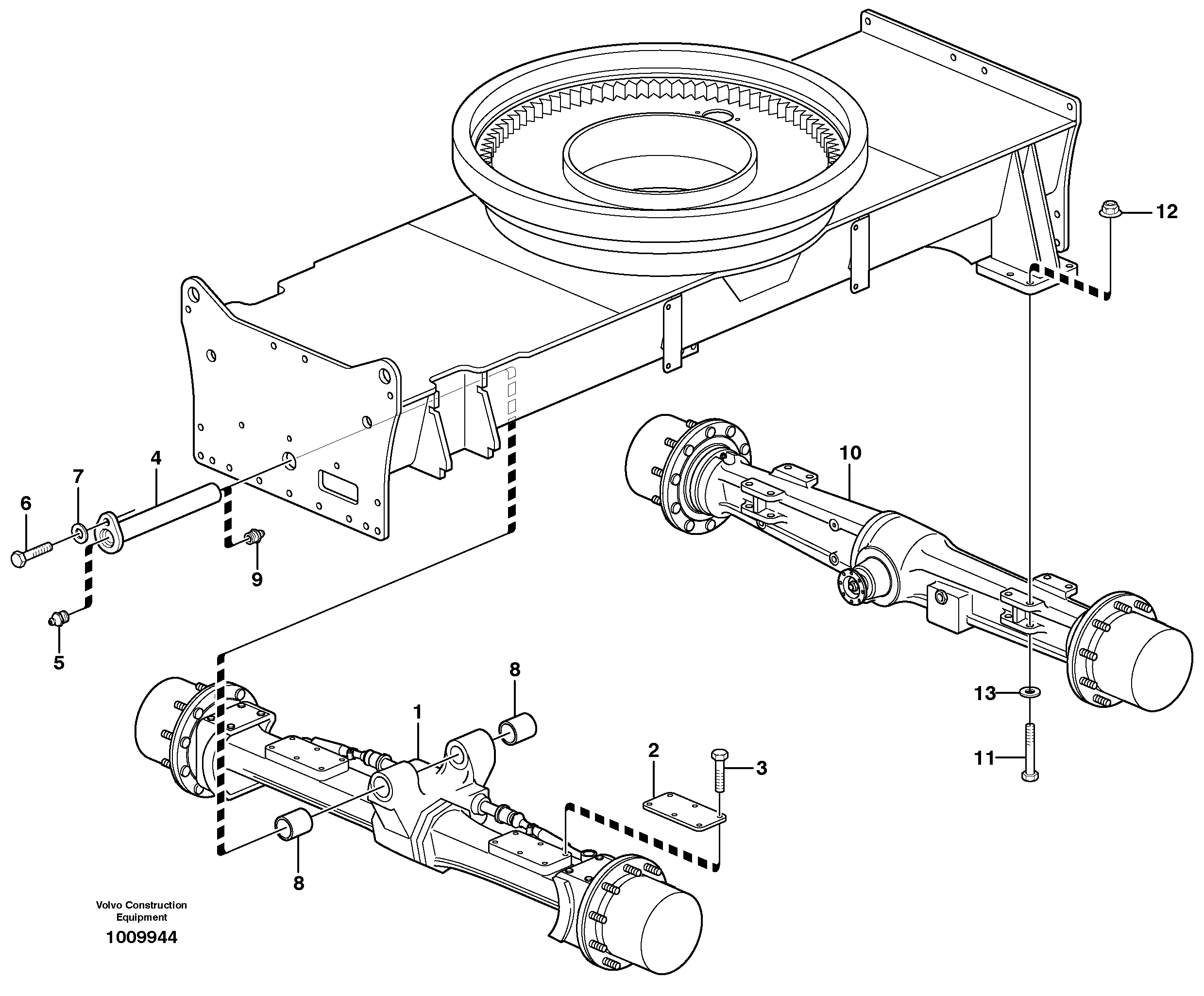 12

10

4

7

6

9

5

8

1

2

3

13

11

8

Volvo Construction Equipment

1009944