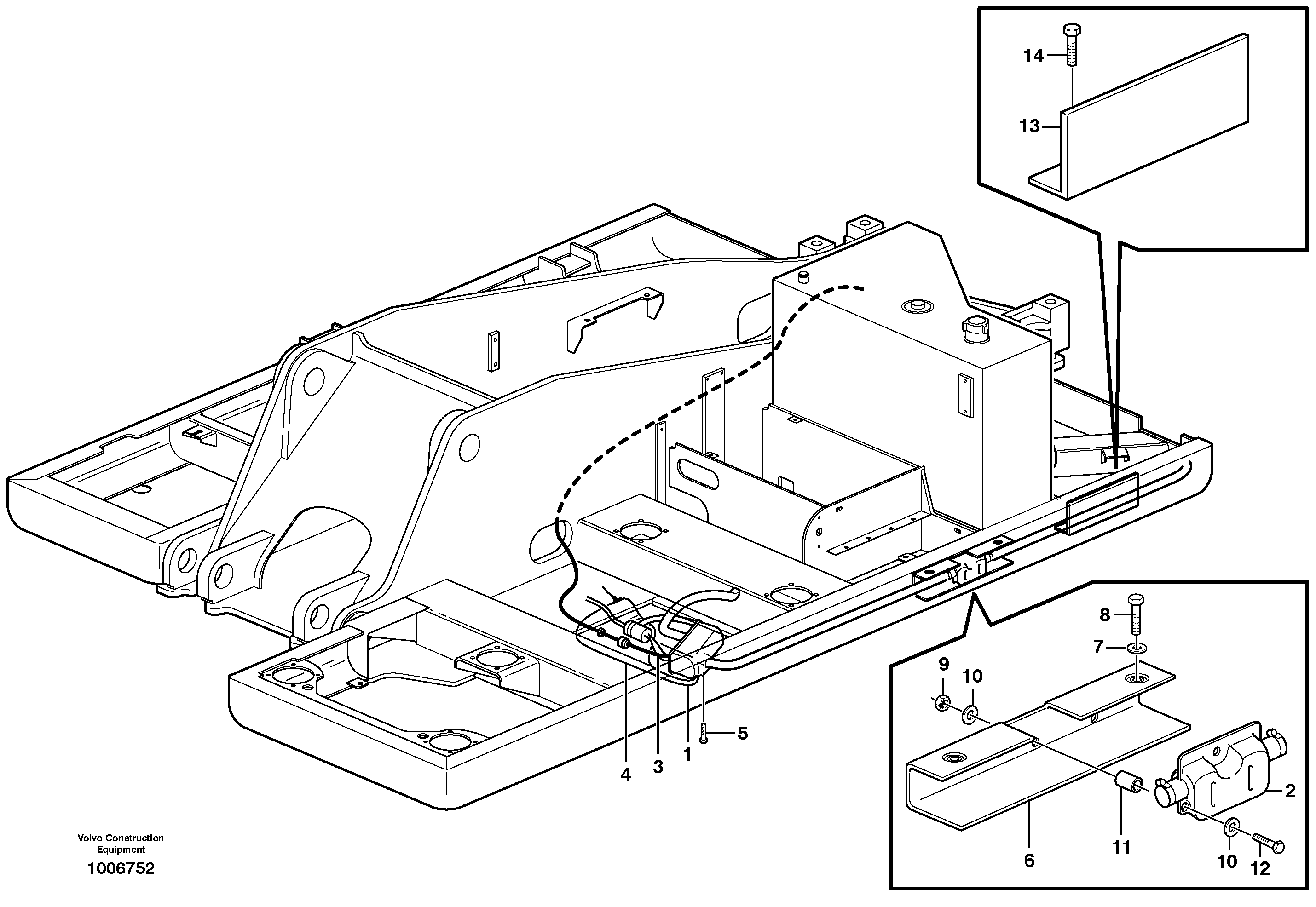 14
13
8
7
9
10
5
4
3
1
2
6
11
10
12
Volvo Construction Equipment
1006752