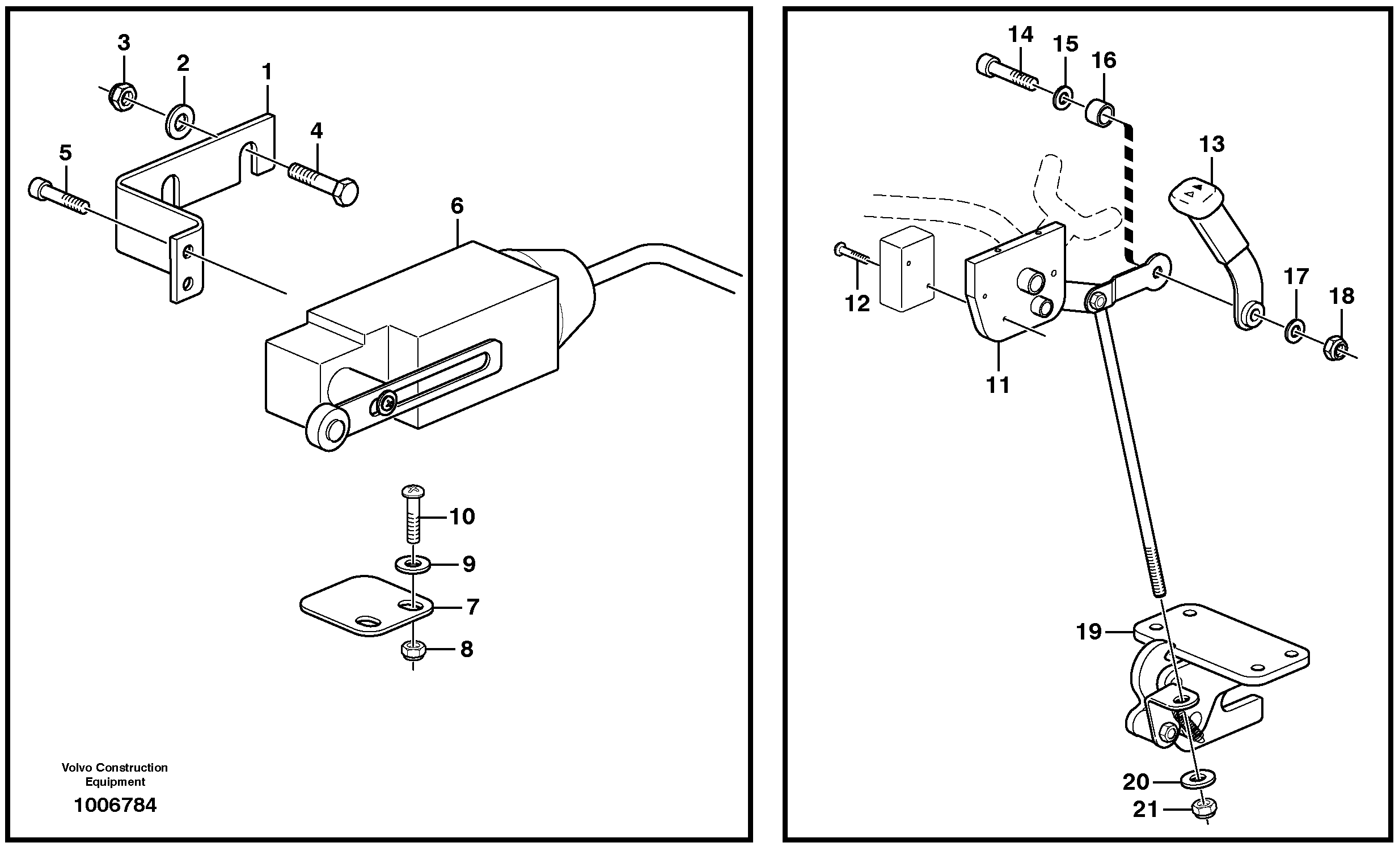 3
2
1
4
5
6
10
9
7
8

Volvo Construction Equipment
1006784

14
15
16
13
12
11
17
18
19
20
21