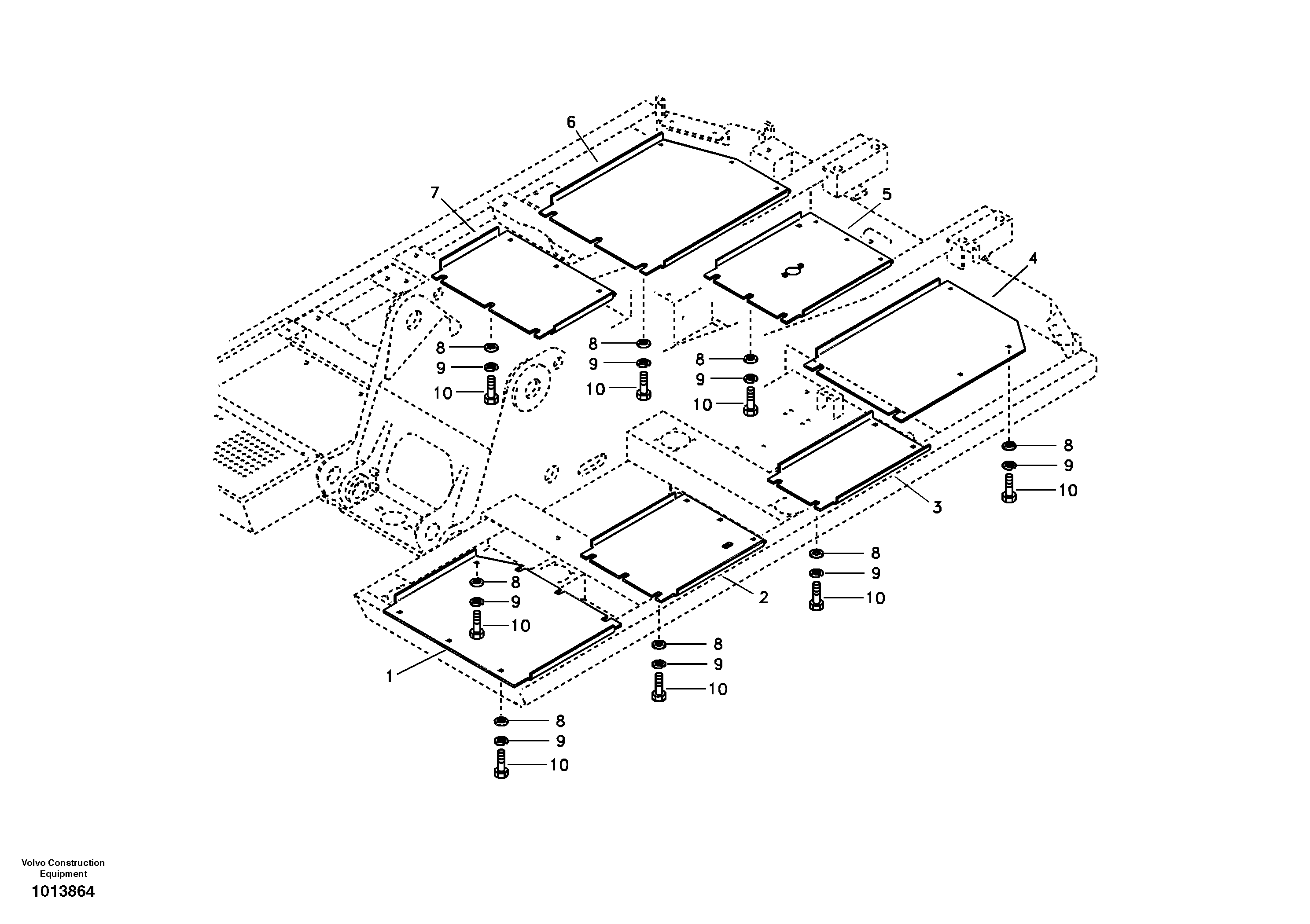 6
7
5
4
8
9
10
8
9
10
8
9
10
8
9
10
3
8
9
10
2
8
9
10
8
9
10
1
8
9
10

Volvo Construction Equipment
1013864