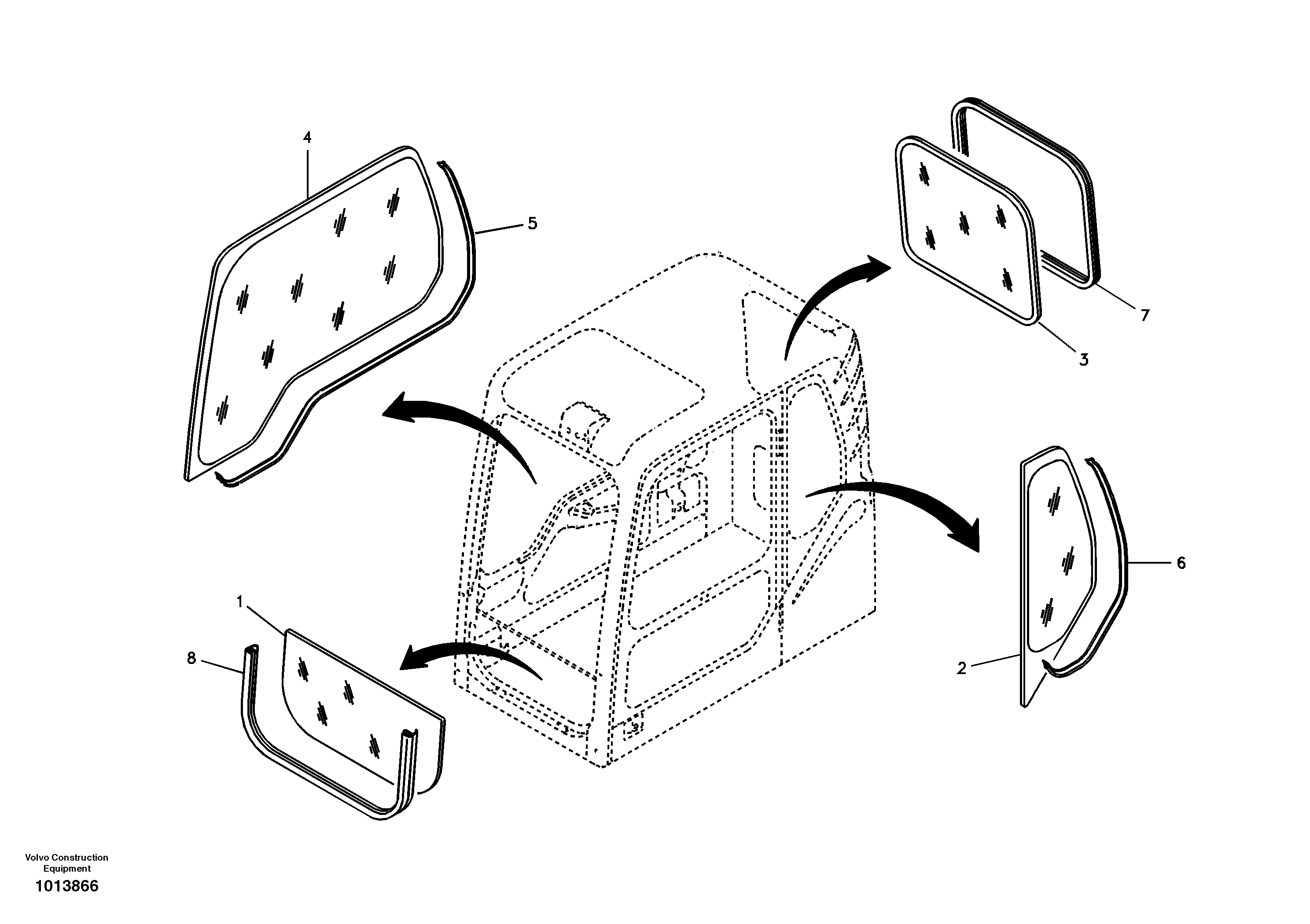 4

5

7

3

6

1

8

2

Volvo Construction Equipment

1013866