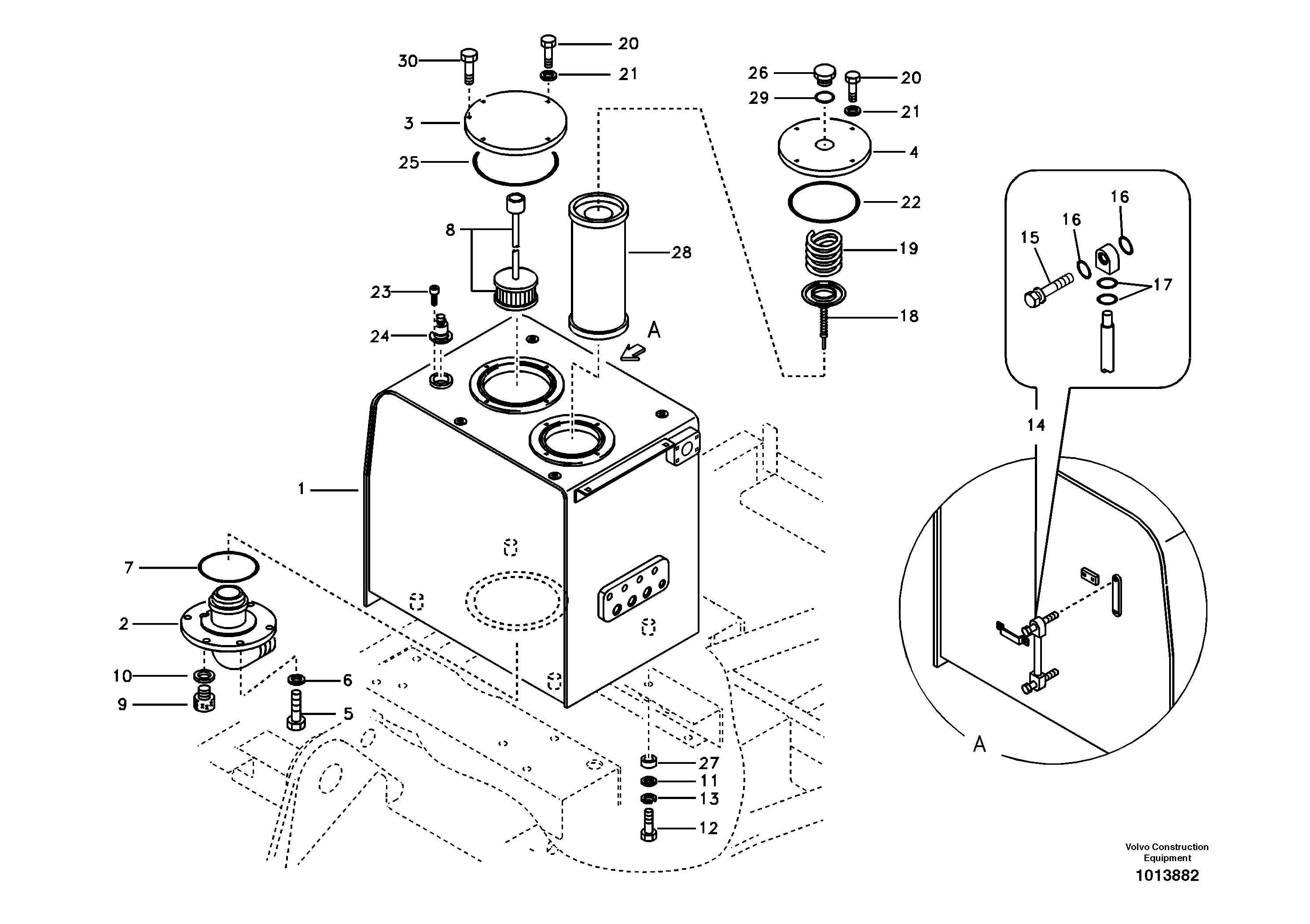 30
20
21
3
25
8
28
23
24
A
26
20
29
21
4
22
19
18
16
16
15
17
14
1
7
2
10
9
6
5
27
11
13
12
A
Volvo Construction Equipment
1013882