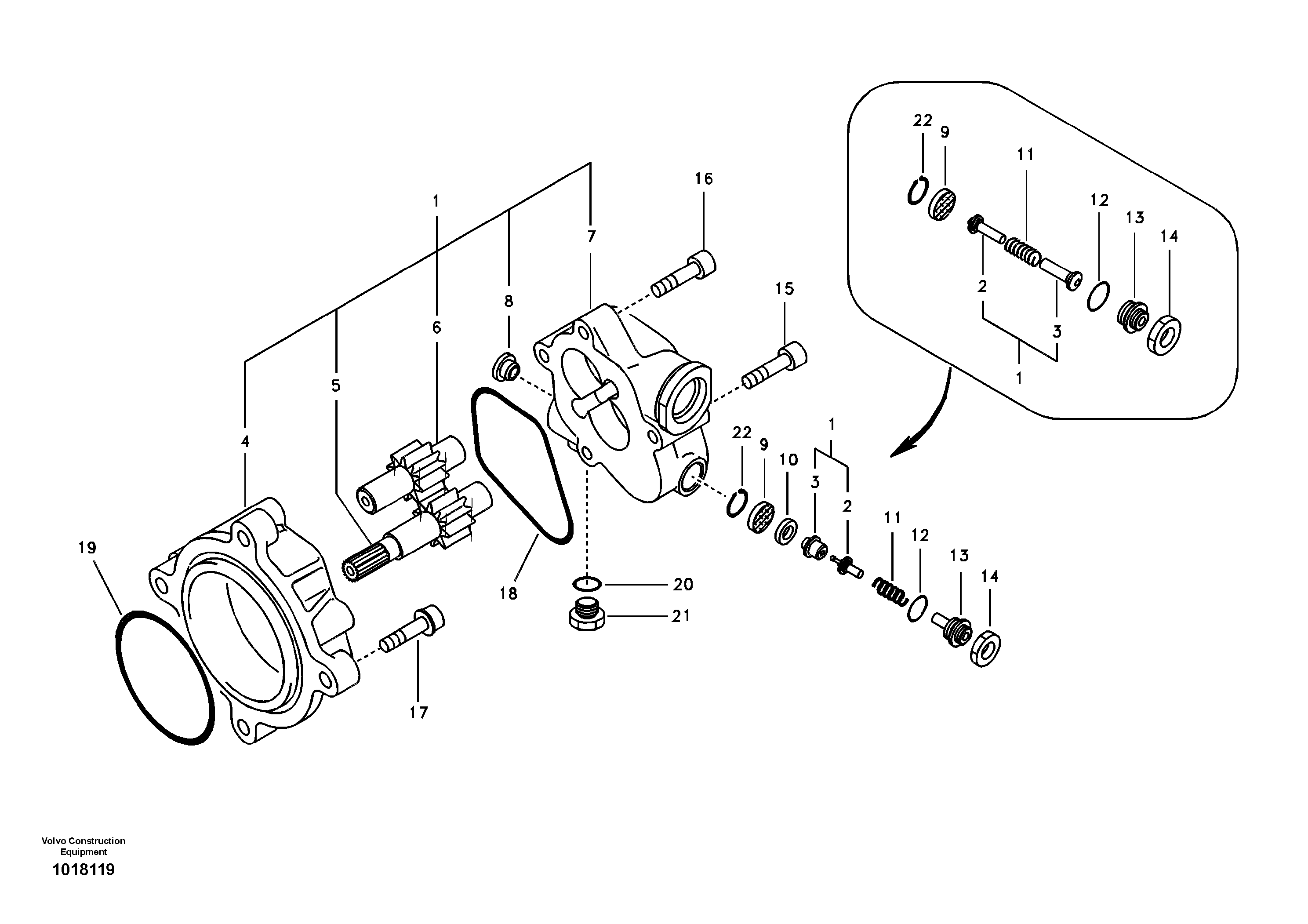 22
9
11
12
13
14
2
3
1
16
1
7
8
15
6
5
4
22
9
10
1
3
2
11
12
13
14
19
18
20
21
17

Volvo Construction Equipment
1018119