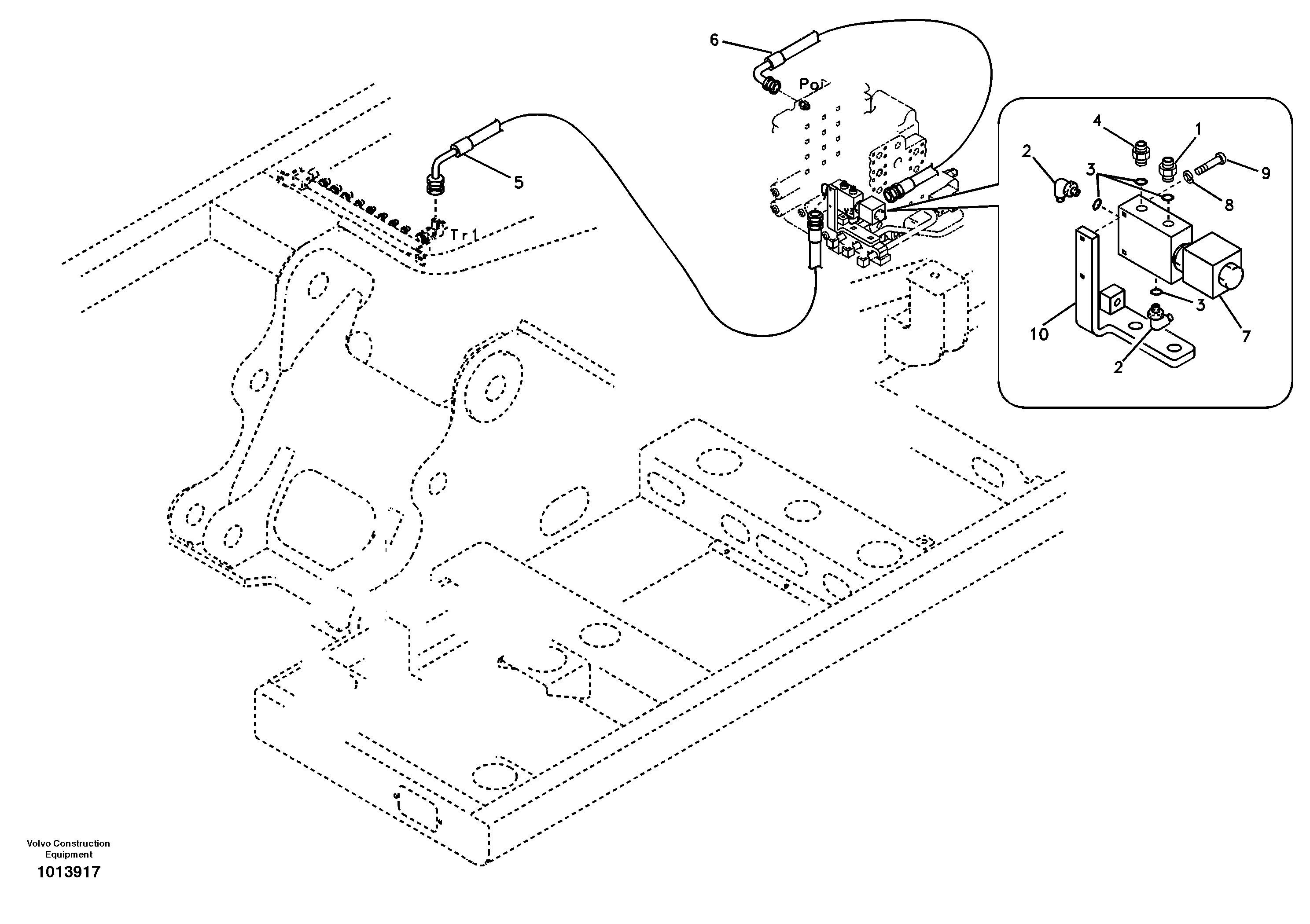 6

Po

5

Tr1

4

1

2

3

9

8

3

10

7

2

Volvo Construction Equipment

1013917