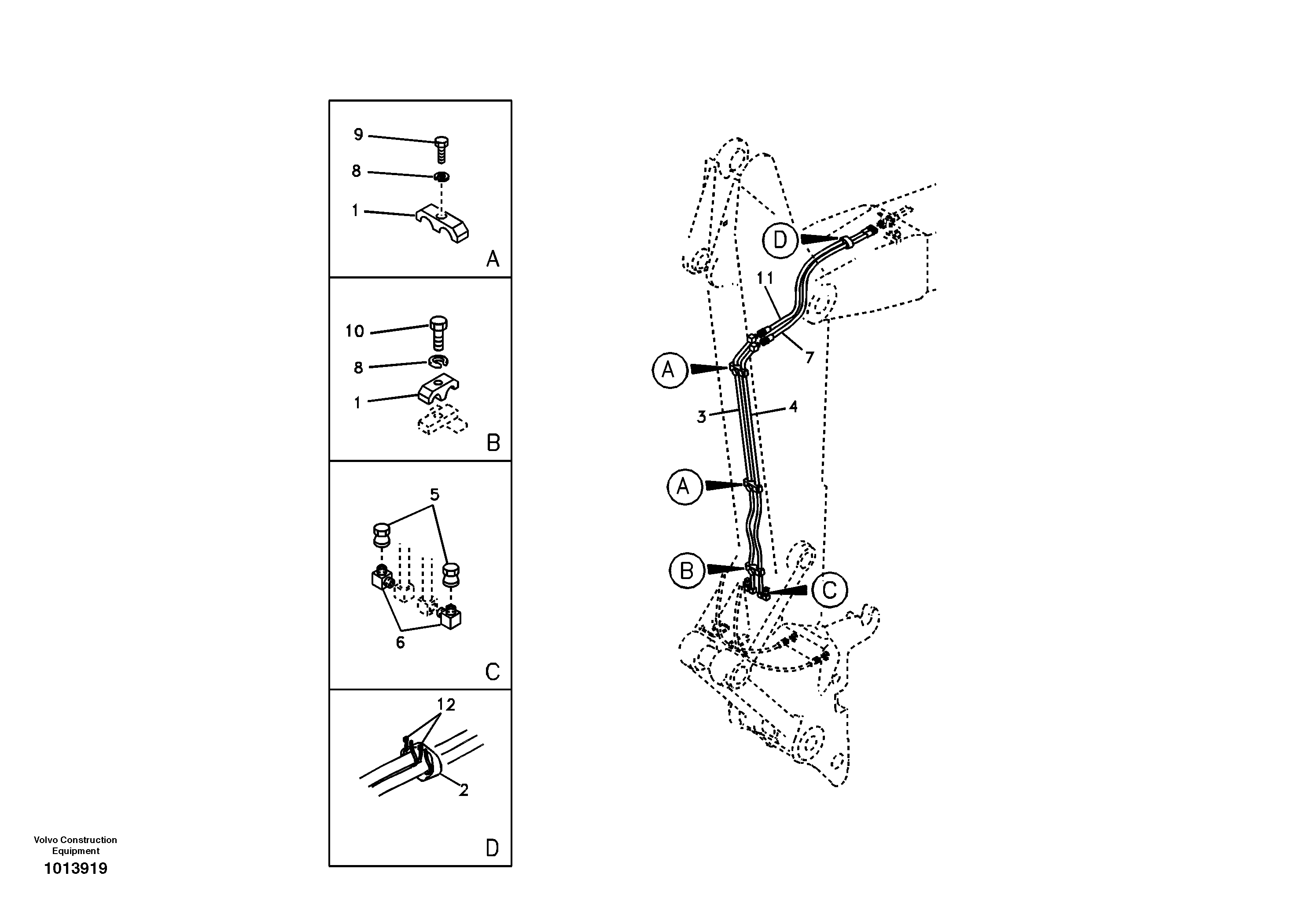 9
8
1
A

10
8
1
B

5
6
C

12
2
D

D
11
7
A
3
4
A
B
C

Volvo Construction Equipment
1013919