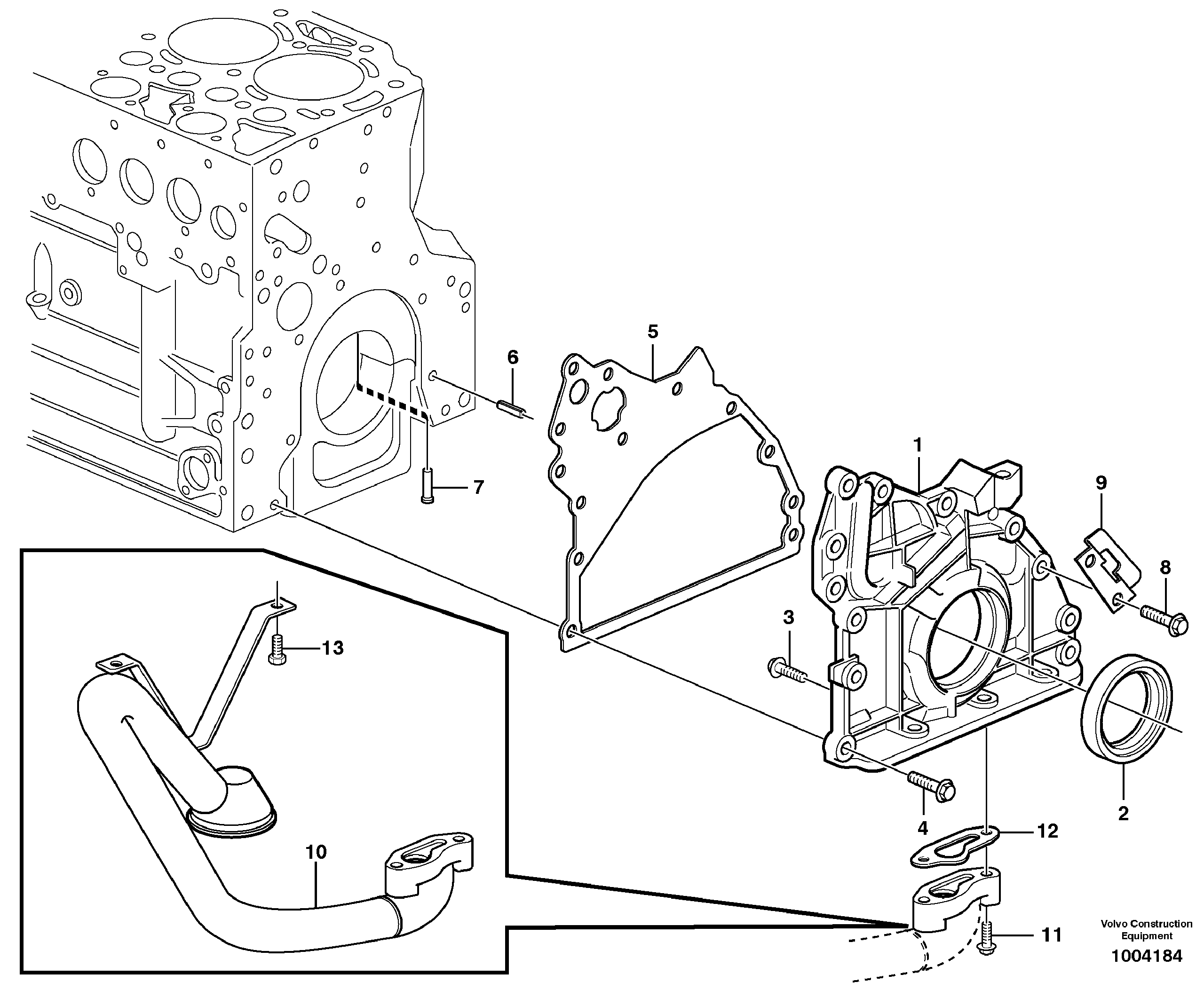 5
6
7
1
9
8
3
13
2
4
12
10
11
Volvo Construction Equipment
1004184