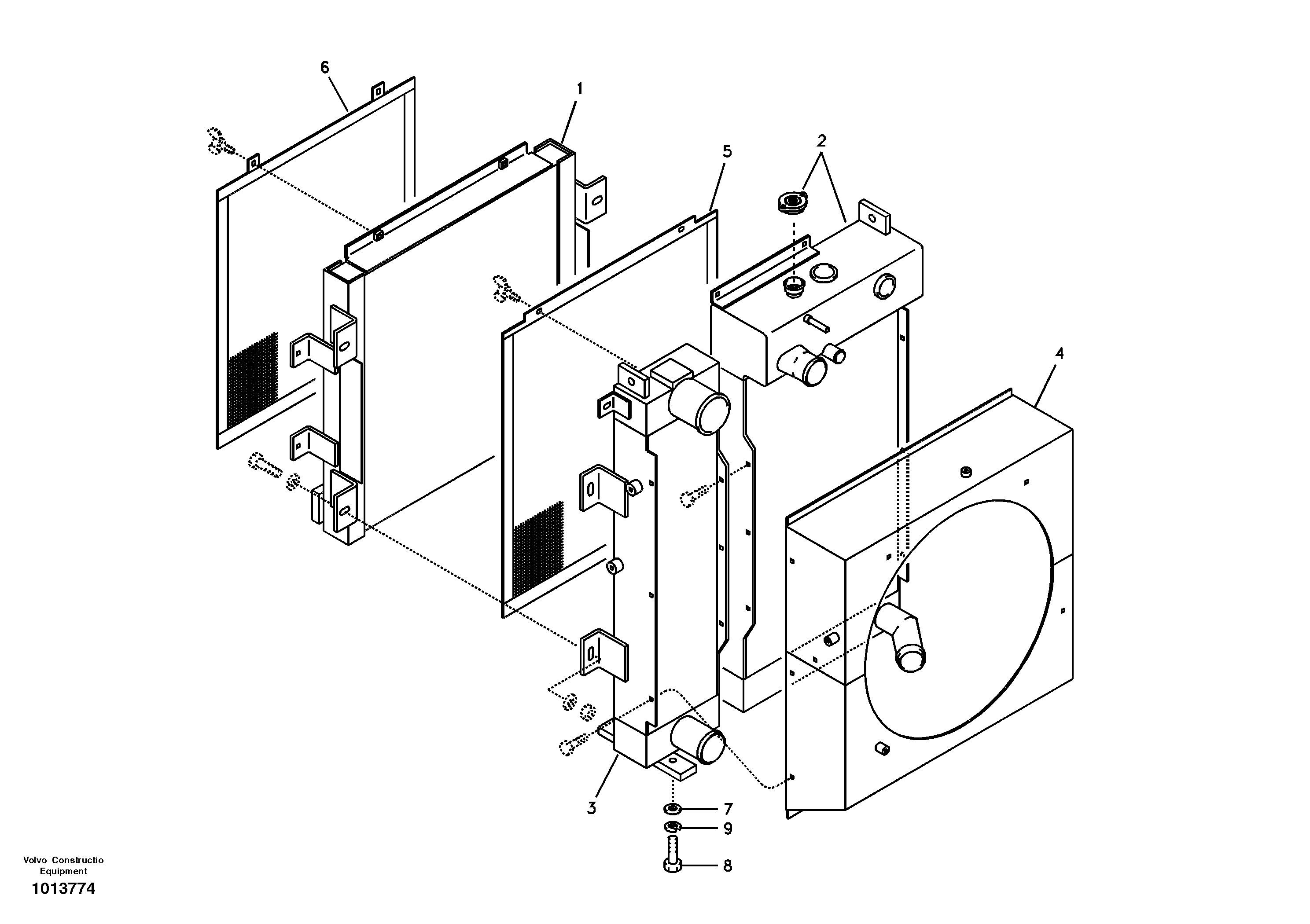 6
1
5
2
4
3
7
9
8

Volvo Constructio
Equipment
1013774