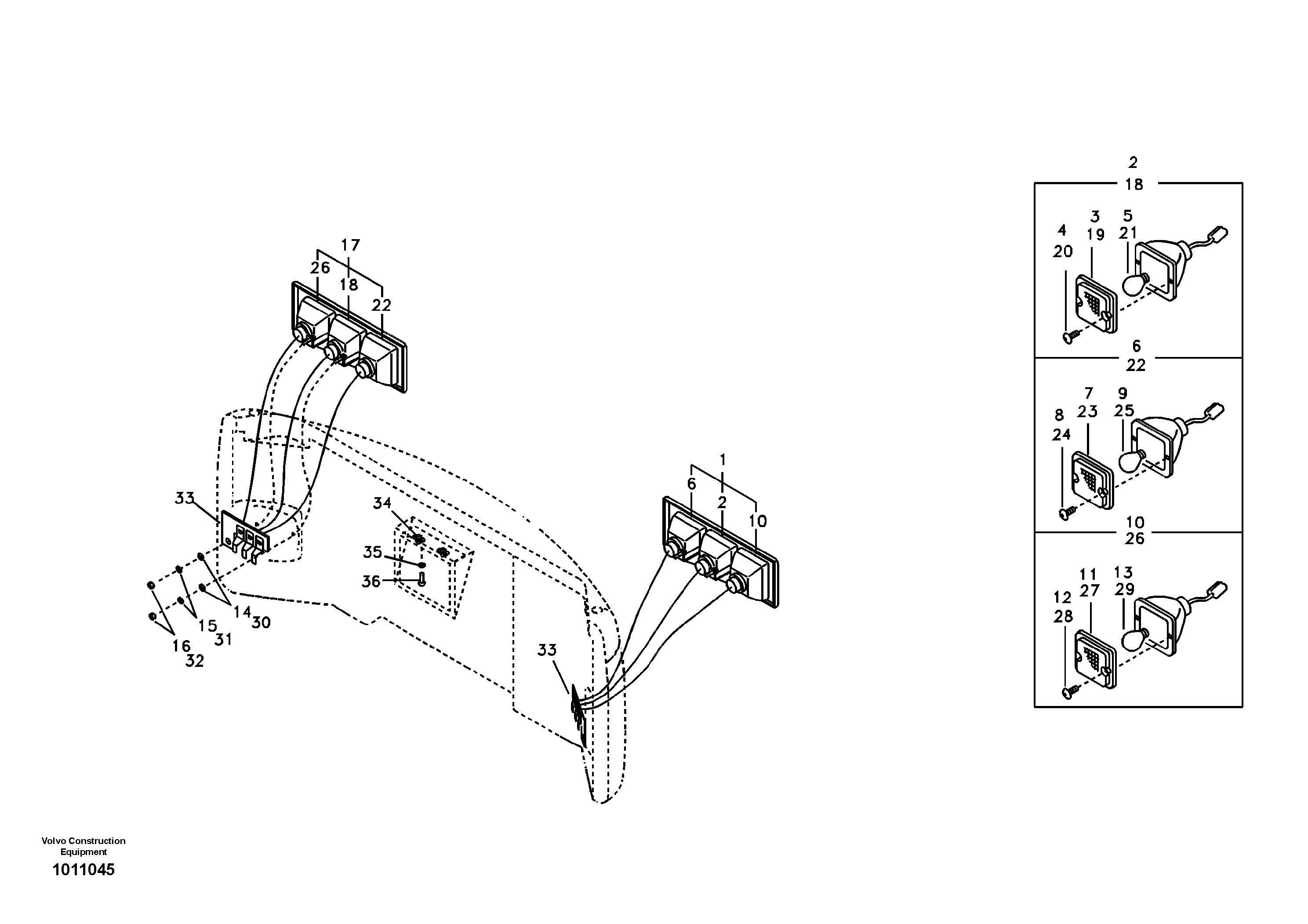 17
26
18
22

33

34
35
36

14
30
15
31
16
32

1
6
2
10

33

2
18
4
20
3
19
5
21

6
22
8
24
7
23
9
25

10
26
12
28
11
27
13
29

Volvo Construction Equipment
1011045