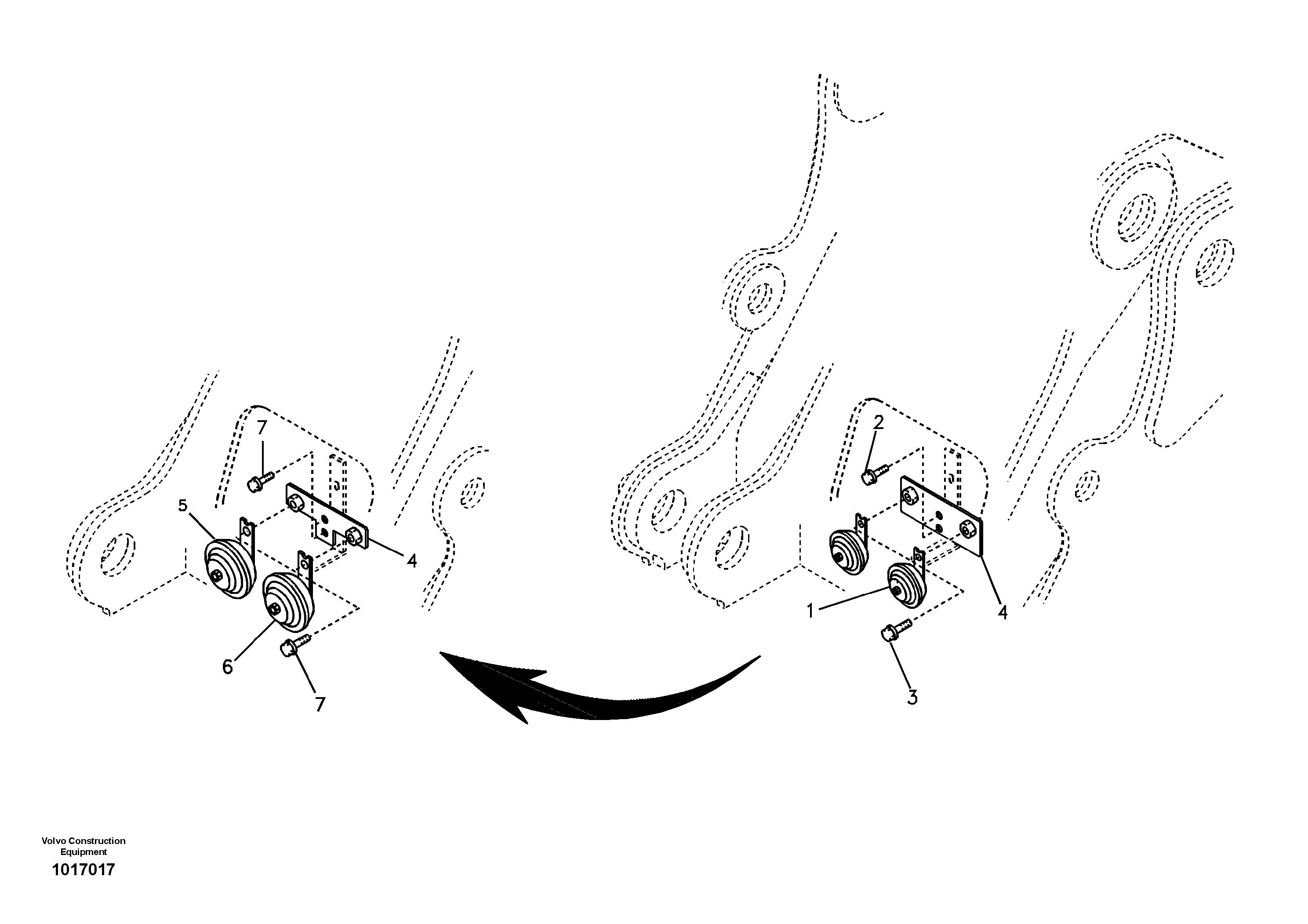 7
5
4
6
7
2
1
4
3
Volvo Construction Equipment
1017017