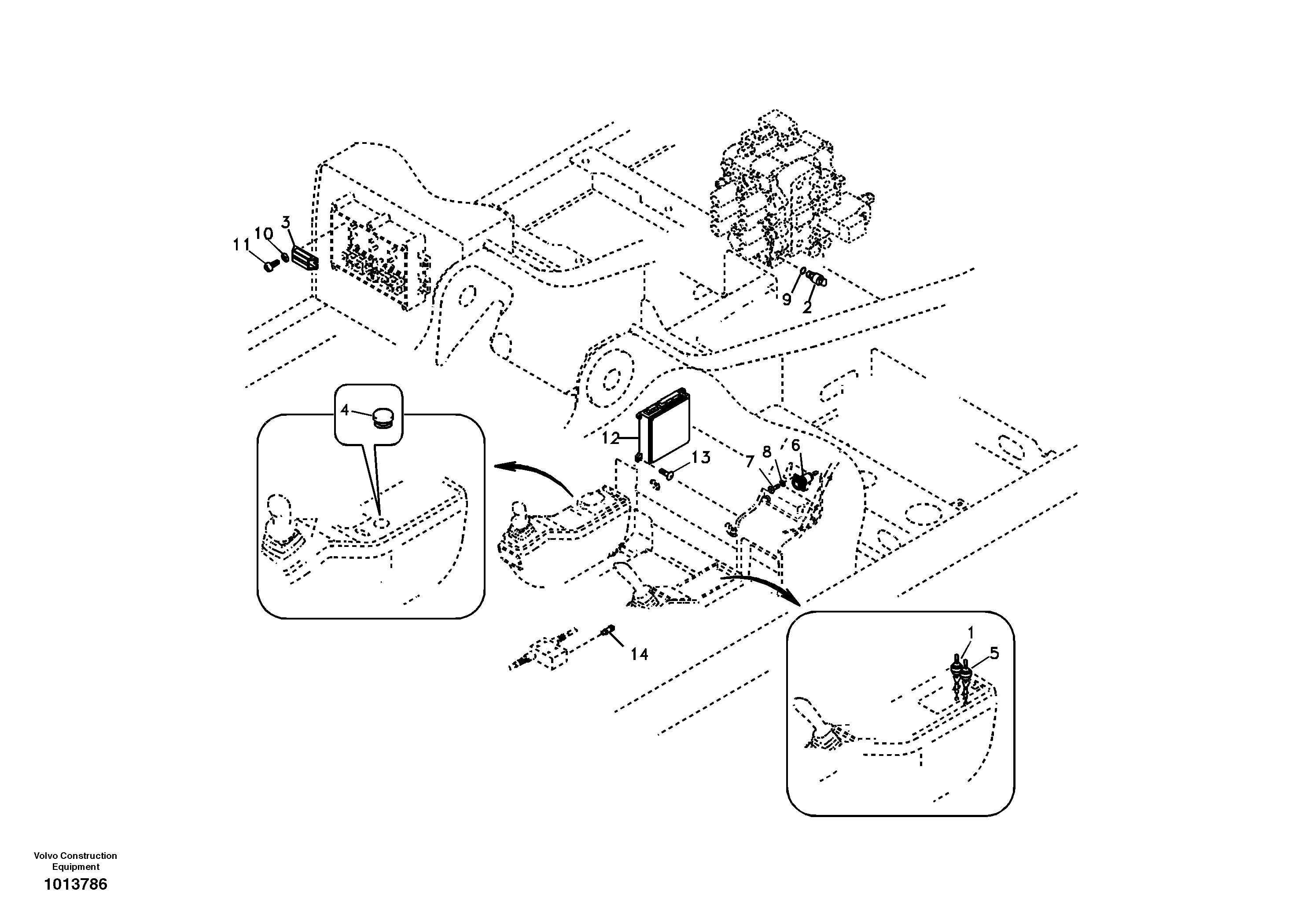 11
10
3
9
2
4
12
13
7
8
6
14
1
5

Volvo Construction Equipment
1013786