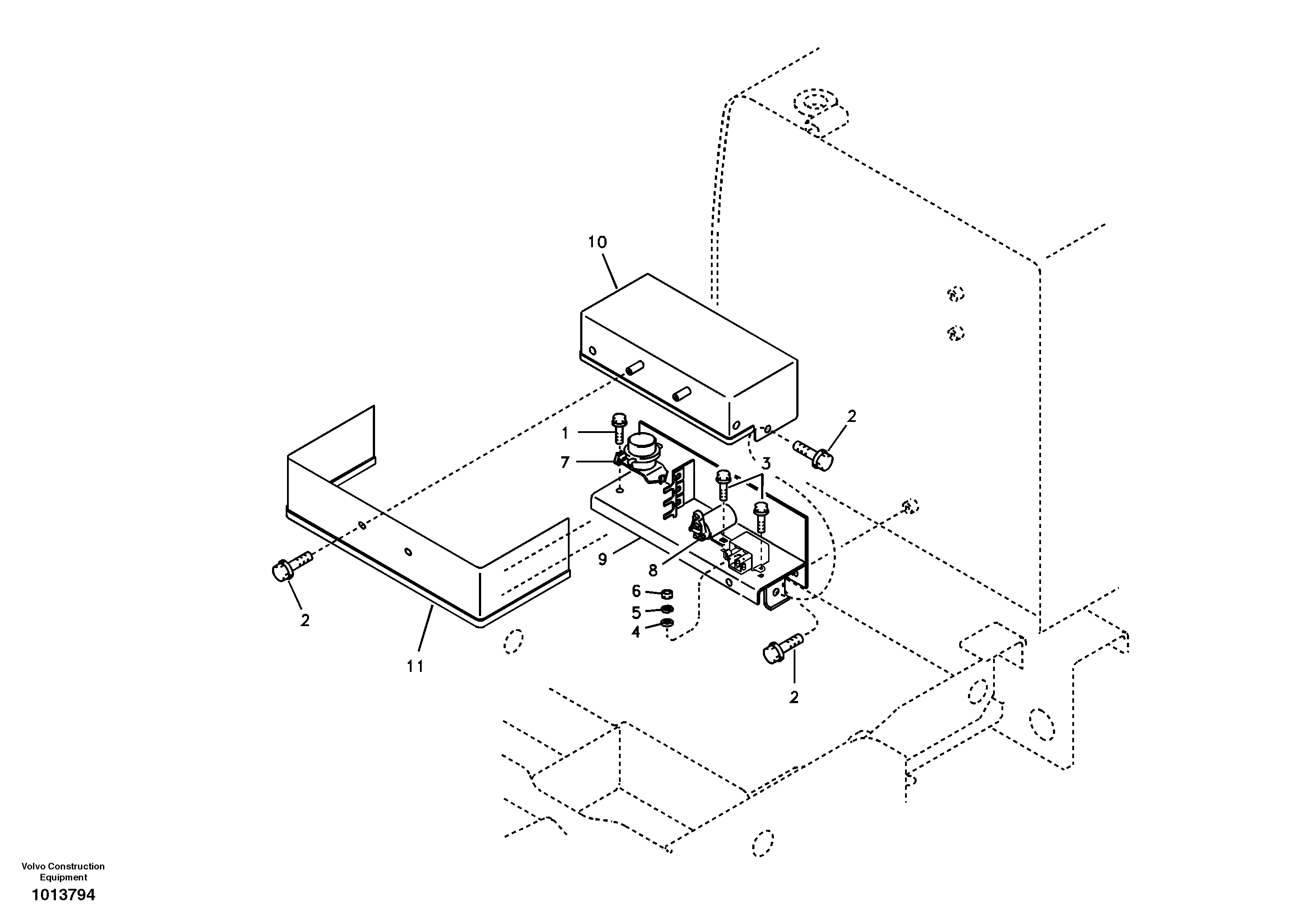 10
2
1
7
3
9
8
6
5
4
2
11
2

Volvo Construction Equipment
1013794