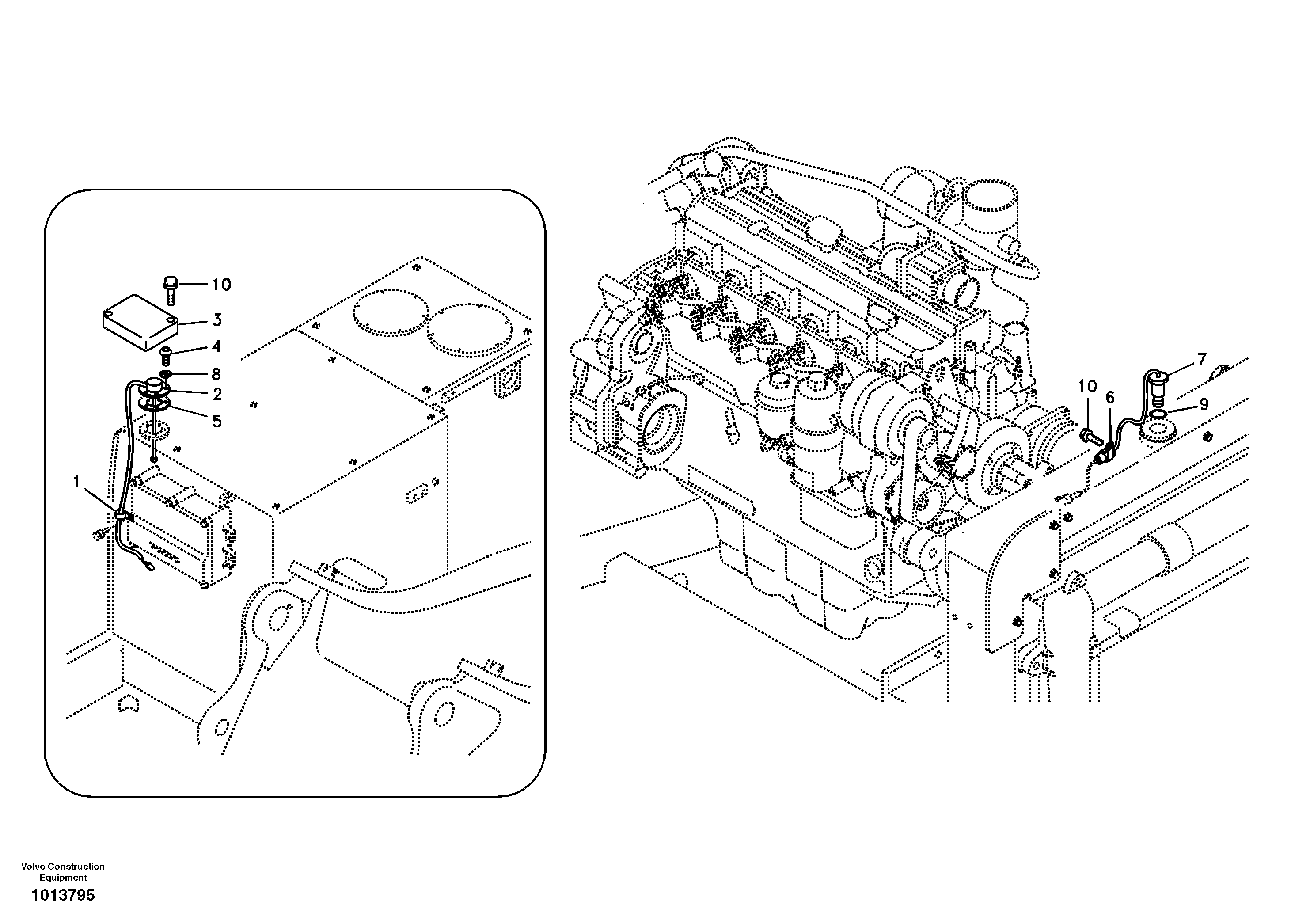 10
3
4
8
2
5
1

7
10
6
9

Volvo Construction Equipment
1013795