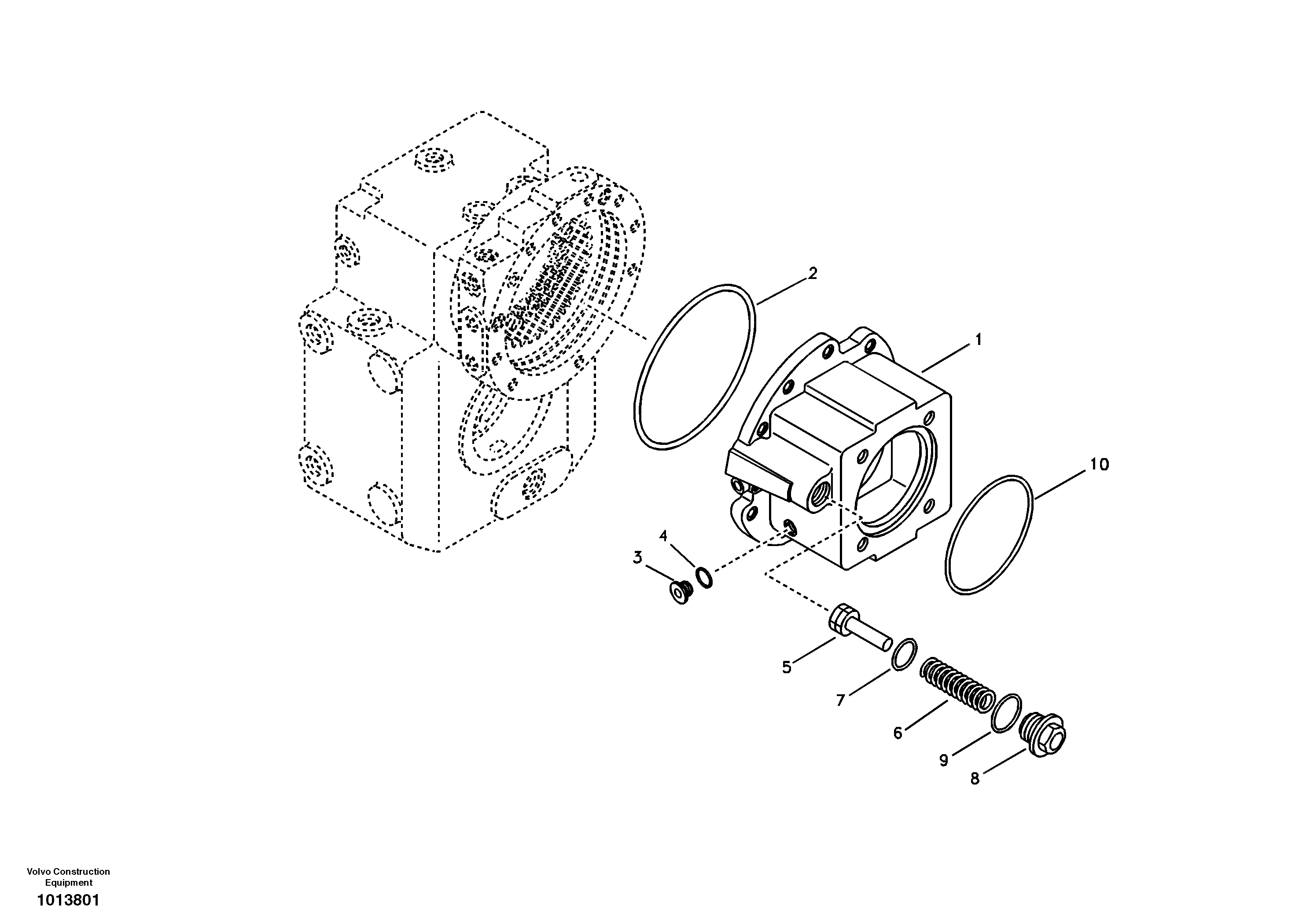 2
1
10
4
3
5
7
6
9
8

Volvo Construction Equipment
1013801