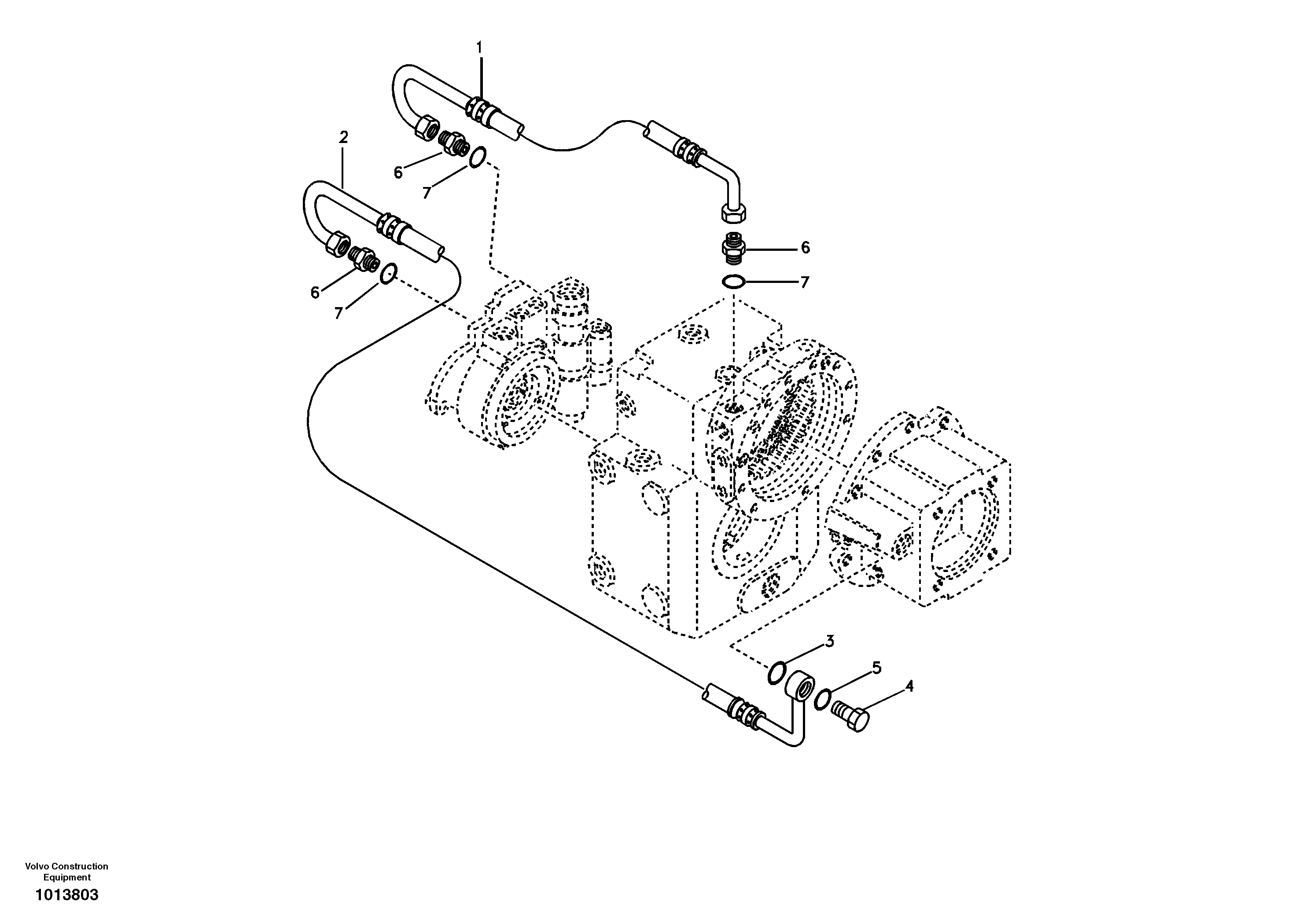 1
2
6
7
6
7
6
7
3
5
4

Volvo Construction Equipment
1013803